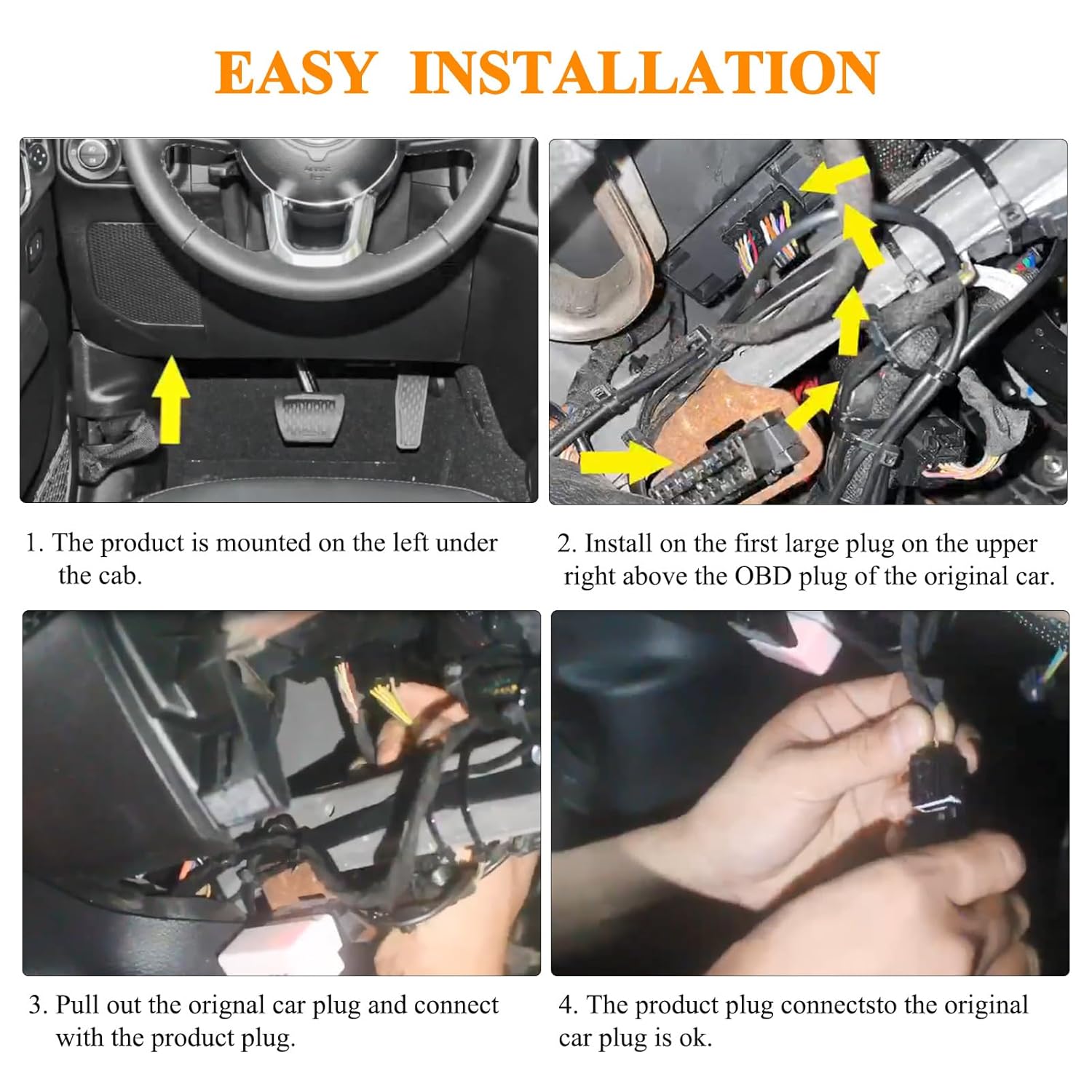 EASY INSTALLATION

1. The product is mounted on the left under the cab.

2. Install on the first large plug on the upper right above the OBD plug of the original car.

3. Pull out the orignal car plug and connect with the product plug.

4. The product plug connectsto the original car plug is ok.