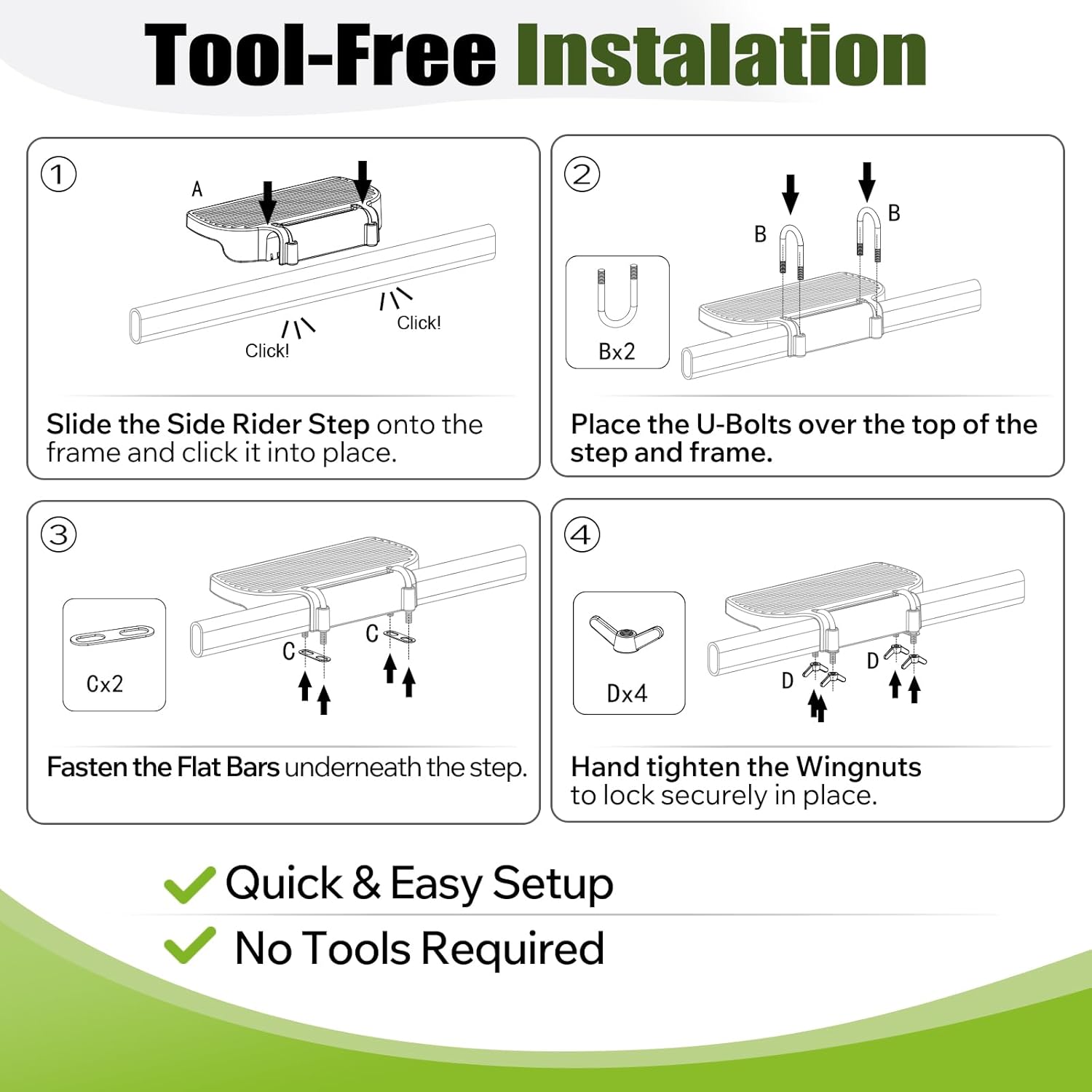 Tool-Free Instalation

①
A
Click!
Click!
Slide the Side Rider Step onto the frame and click it into place.

②
B
B
Bx2
Place the U-Bolts over the top of the step and frame.

③
Cx2
C
C
Fasten the Flat Bars underneath the step.

④
Dx4
D
D
Hand tighten the Wingnuts to lock securely in place.

Quick & Easy Setup
No Tools Required