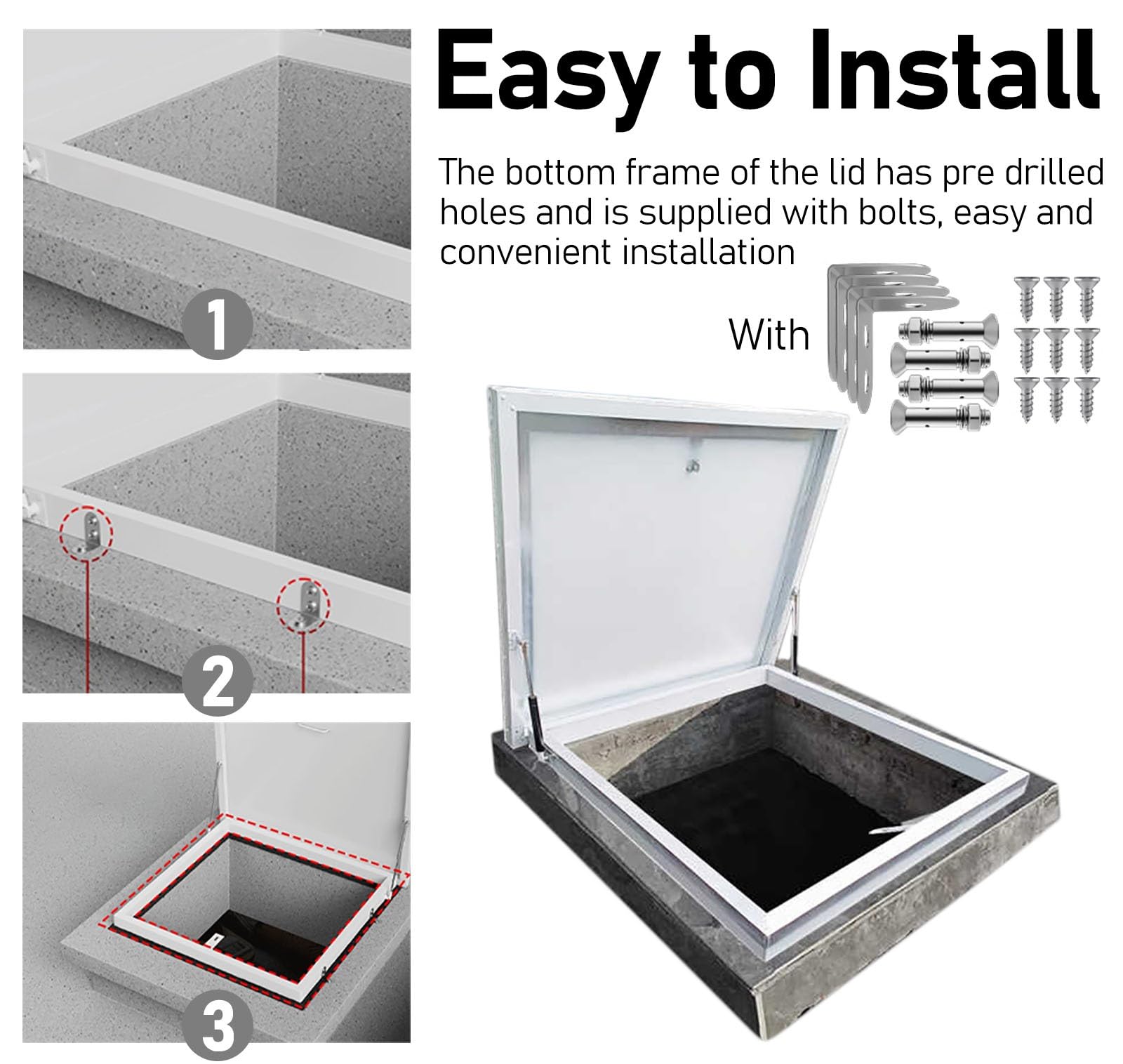 1

2

3

Easy to Install

The bottom frame of the lid has pre drilled holes and is supplied with bolts, easy and convenient installation

With