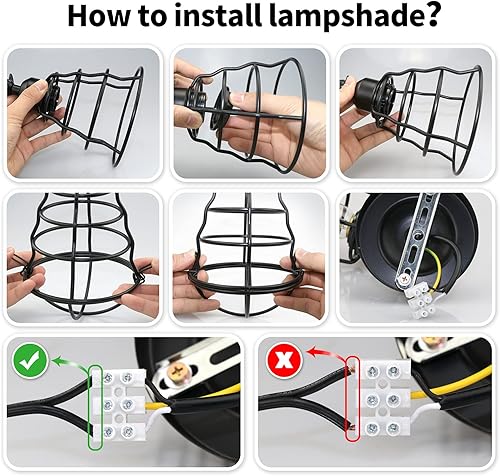 How to install lampshade?