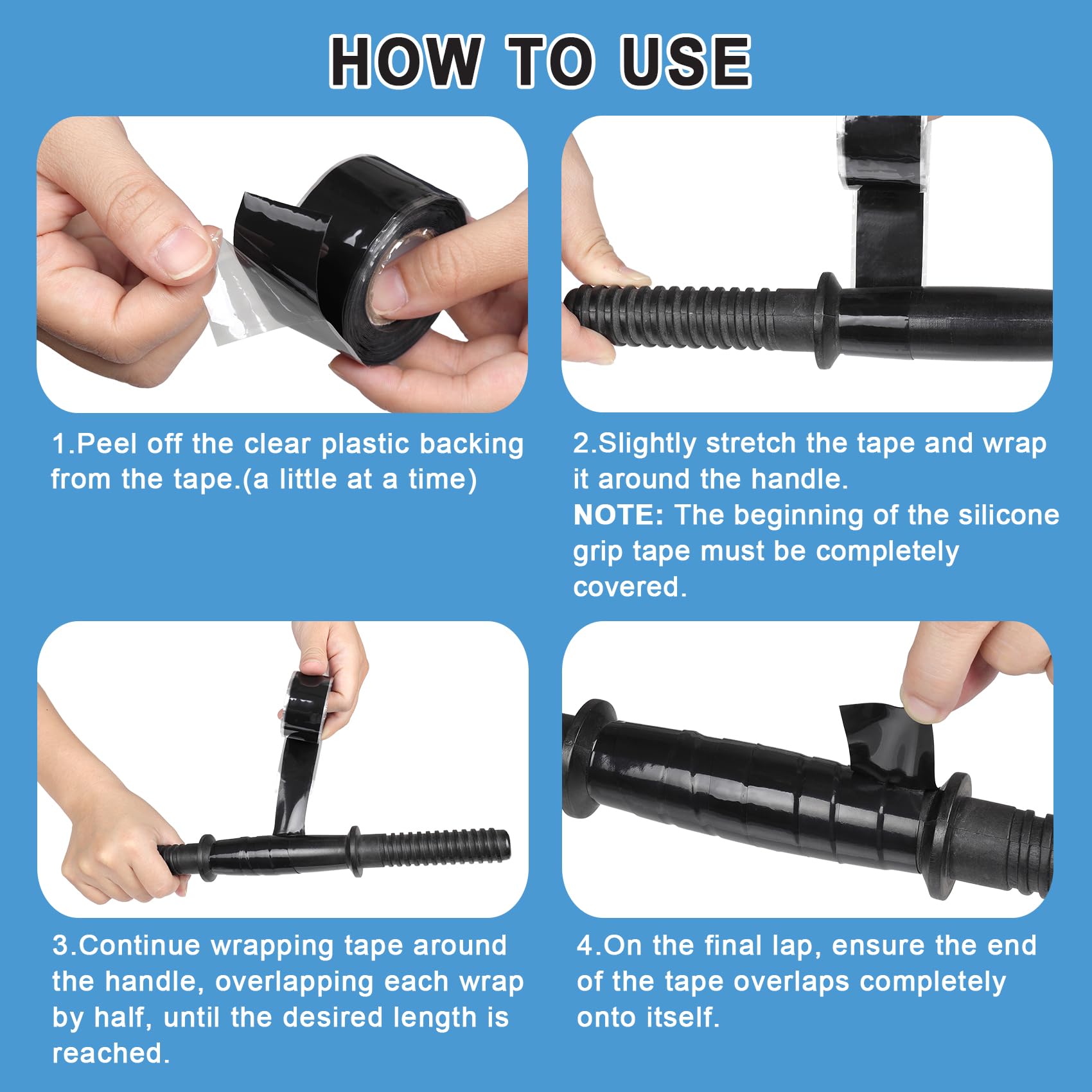 HOW TO USE

1.Peel off the clear plastic backing from the tape.(a little at a time)

2.Slightly stretch the tape and wrap it around the handle.
NOTE: The beginning of the silicone grip tape must be completely covered.

3.Continue wrapping tape around the handle, overlapping each wrap by half, until the desired length is reached.

4.On the final lap, ensure the end of the tape overlaps completely onto itself.