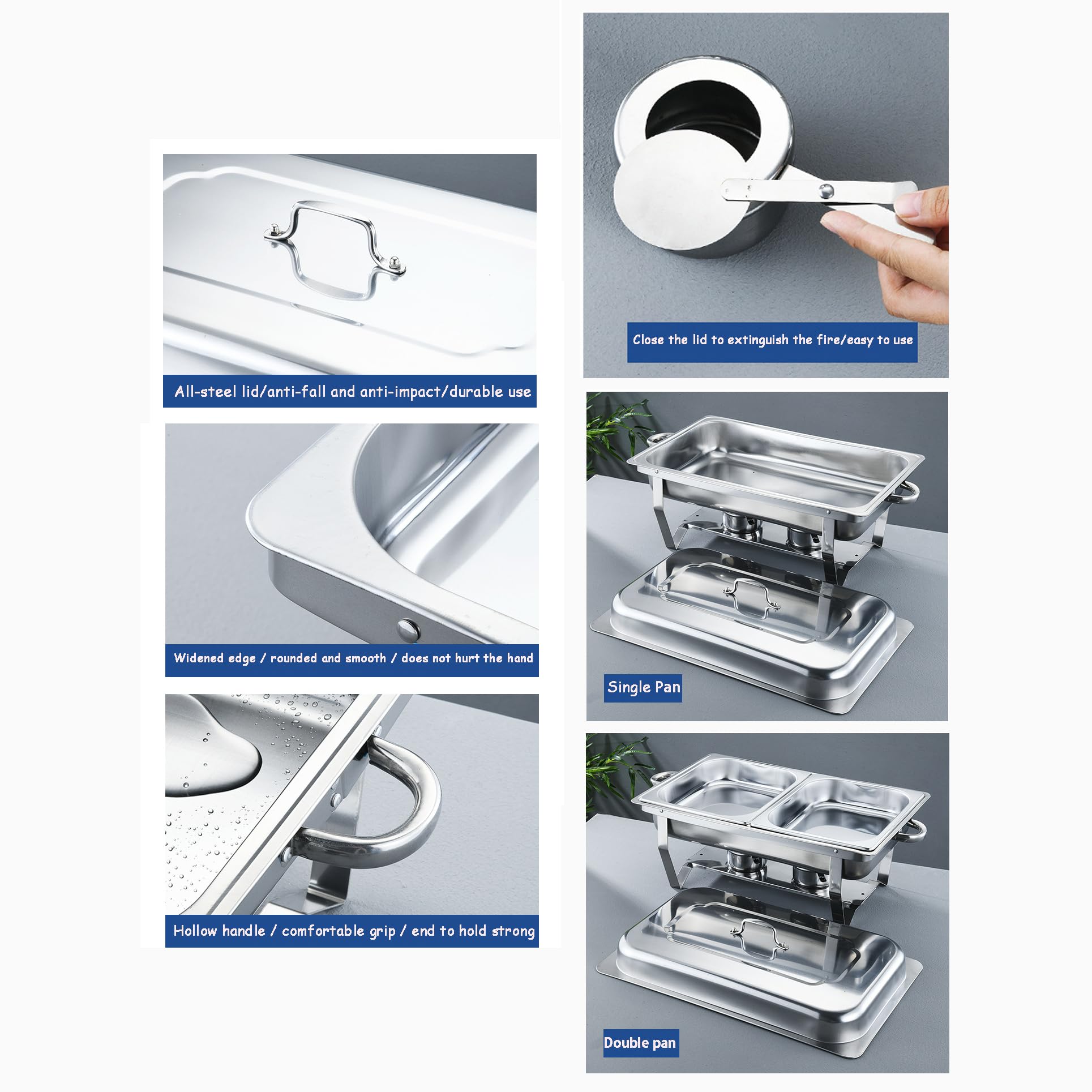 All-steel lid/anti-fall and anti-impact/durable use

Widened edge / rounded and smooth / does not hurt the hand

Hollow handle / comfortable grip / end to hold strong

Close the lid to extinguish the fire/easy to use

Single Pan

Double pan