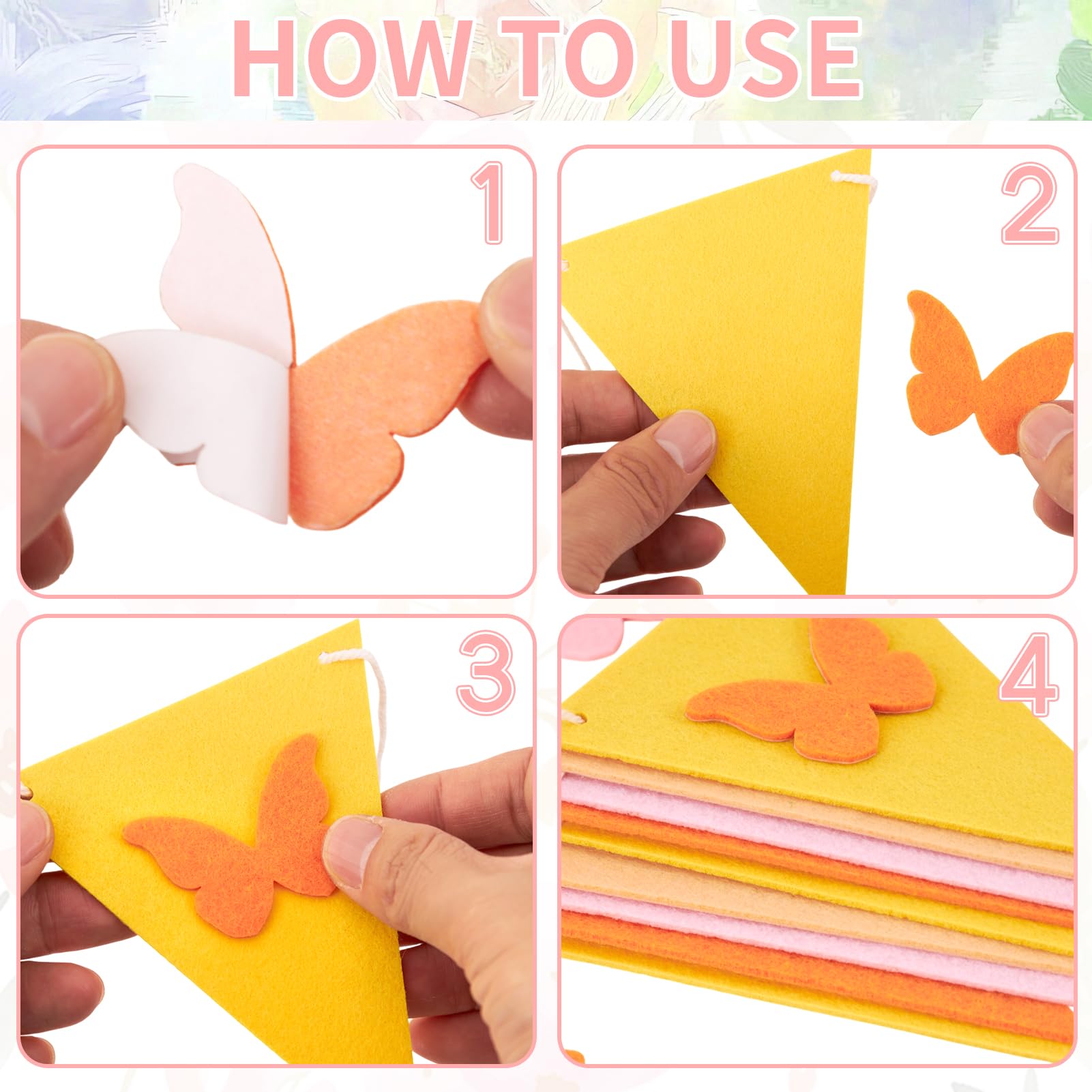 HOW TO USE

1

2

3

4