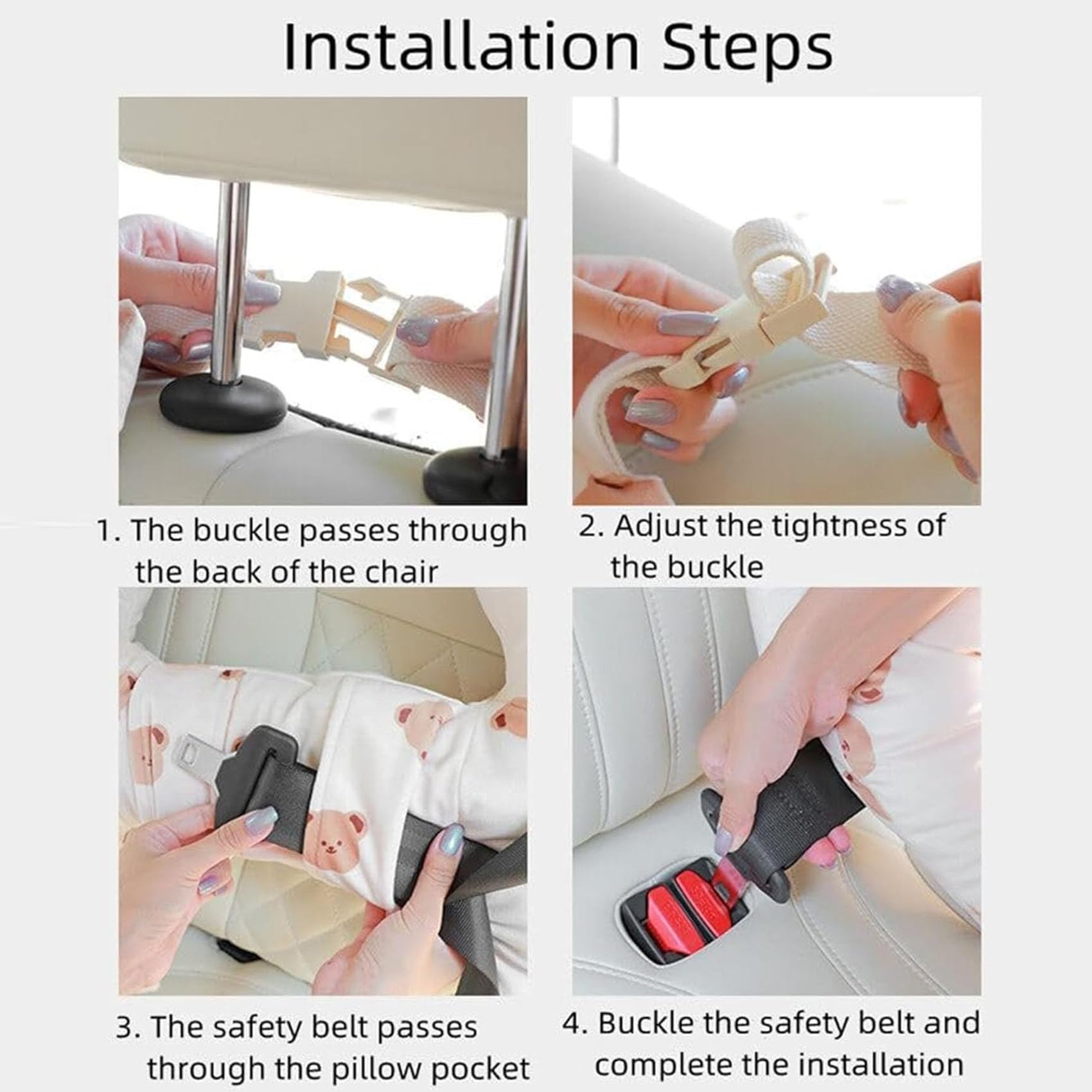 Installation Steps

1. The buckle passes through the back of the chair

2. Adjust the tightness of the buckle

3. The safety belt passes through the pillow pocket

4. Buckle the safety belt and complete the installation