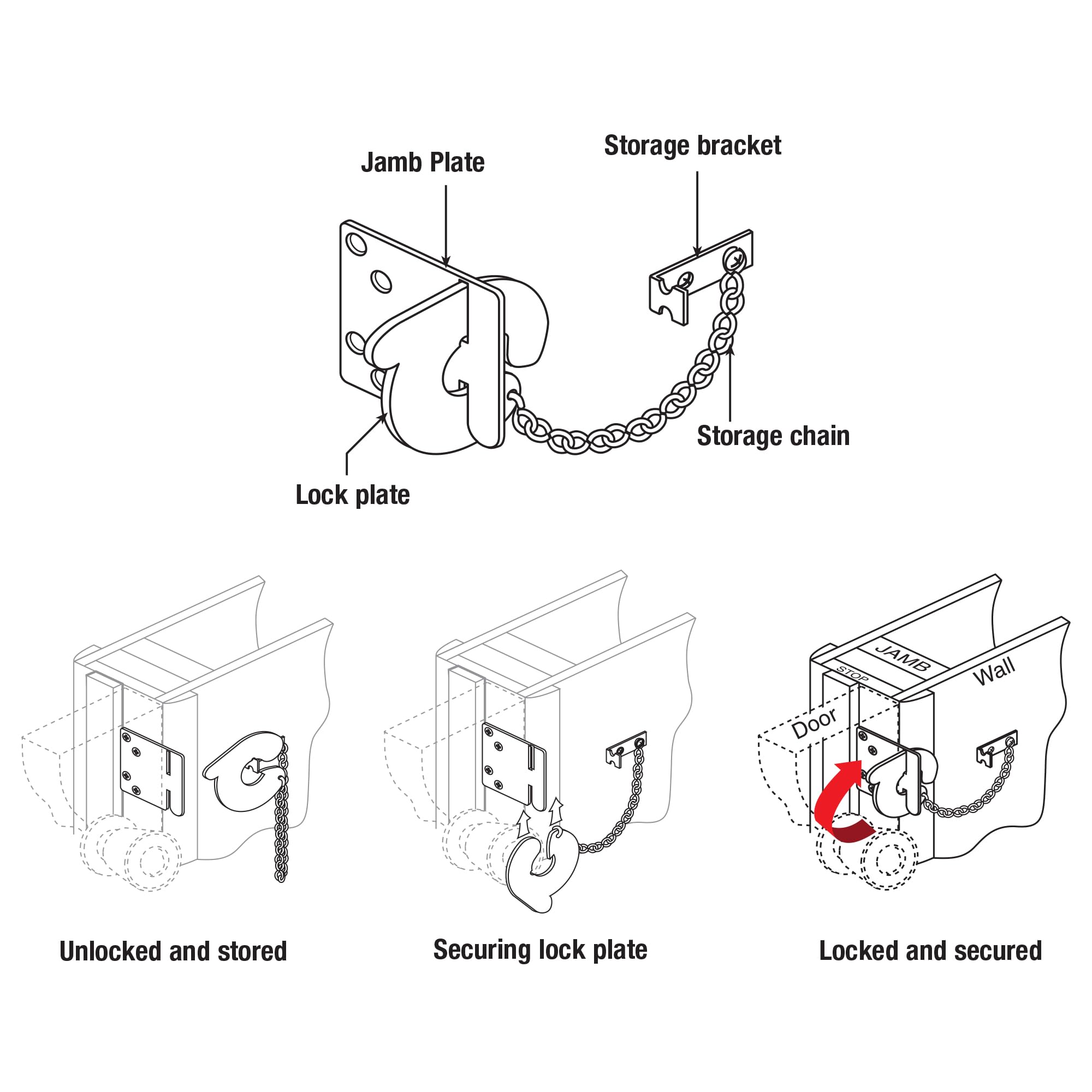 Storage bracket

Jamb Plate

Storage chain

Lock plate

JAMB

STOP

Wall

Door

Unlocked and stored

Securing lock plate

Locked and secured