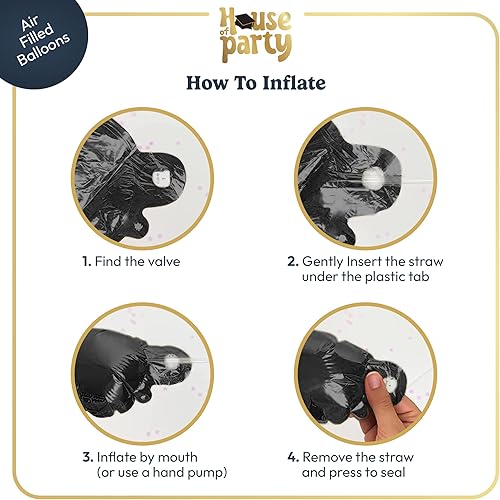 Air Filled Balloons

House of party

How To Inflate

1. Find the valve

2. Gently Insert the straw under the plastic tab

3. Inflate by mouth (or use a hand pump)

4. Remove the straw and press to seal