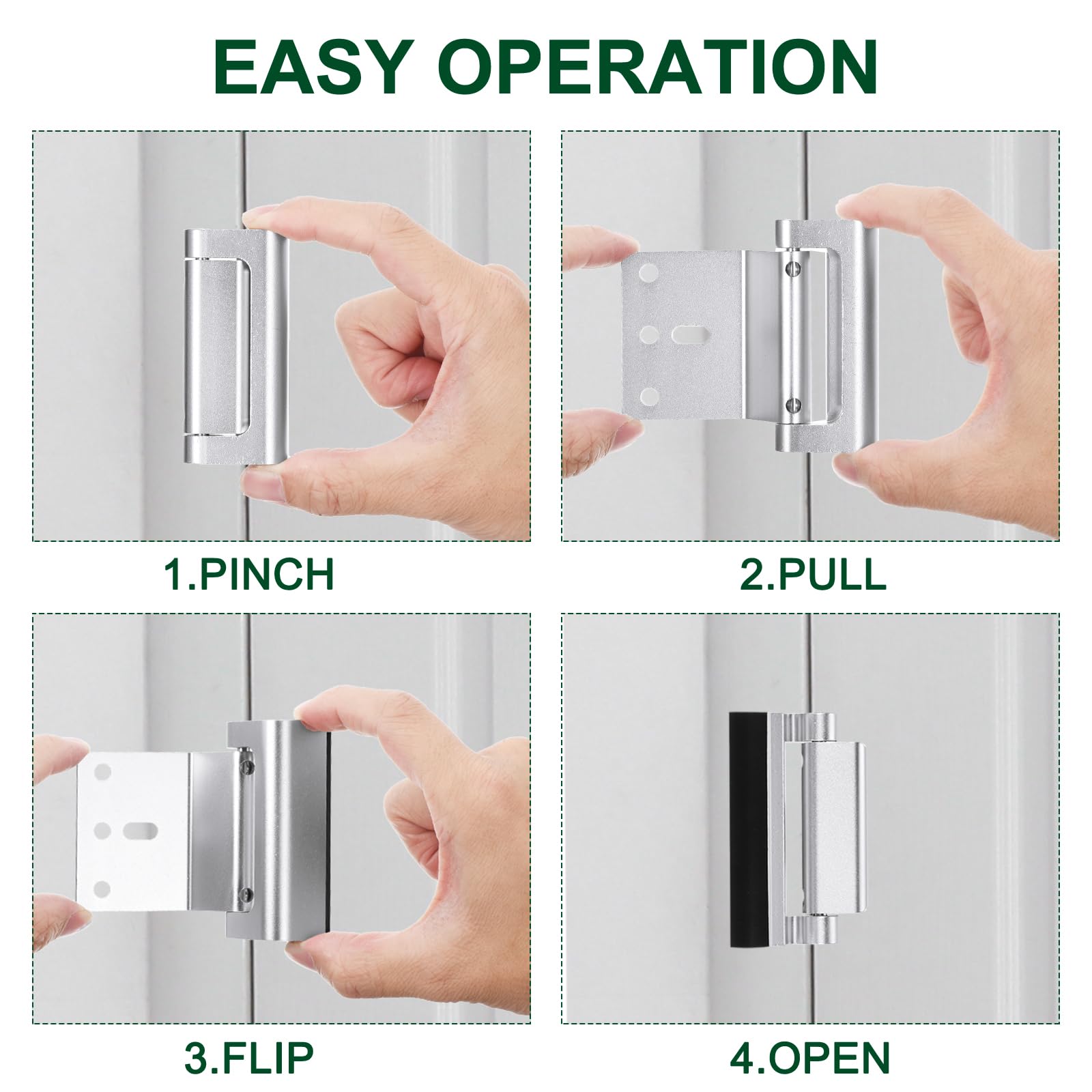 EASY OPERATION

1.PINCH

2.PULL

3.FLIP

4.OPEN