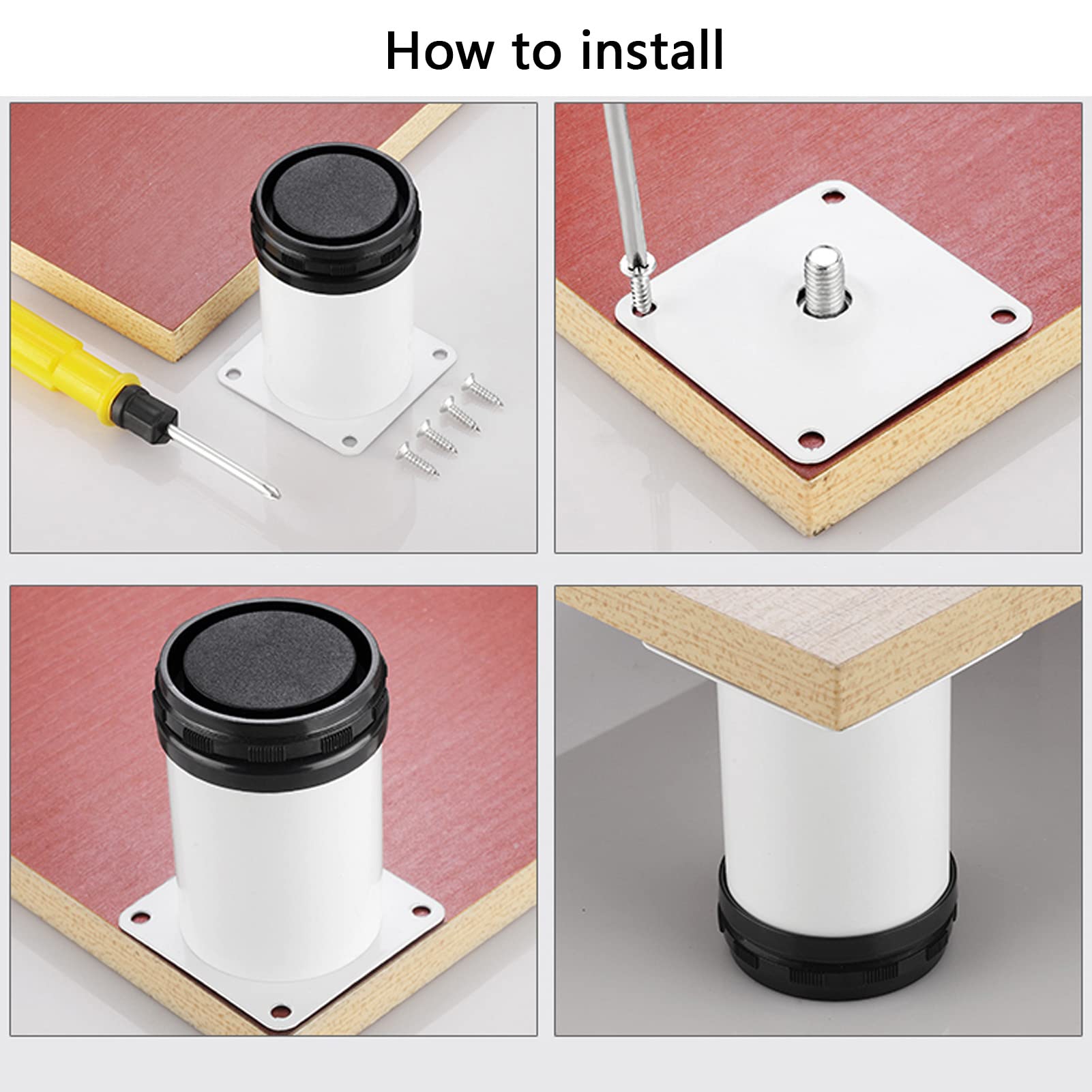 How to install