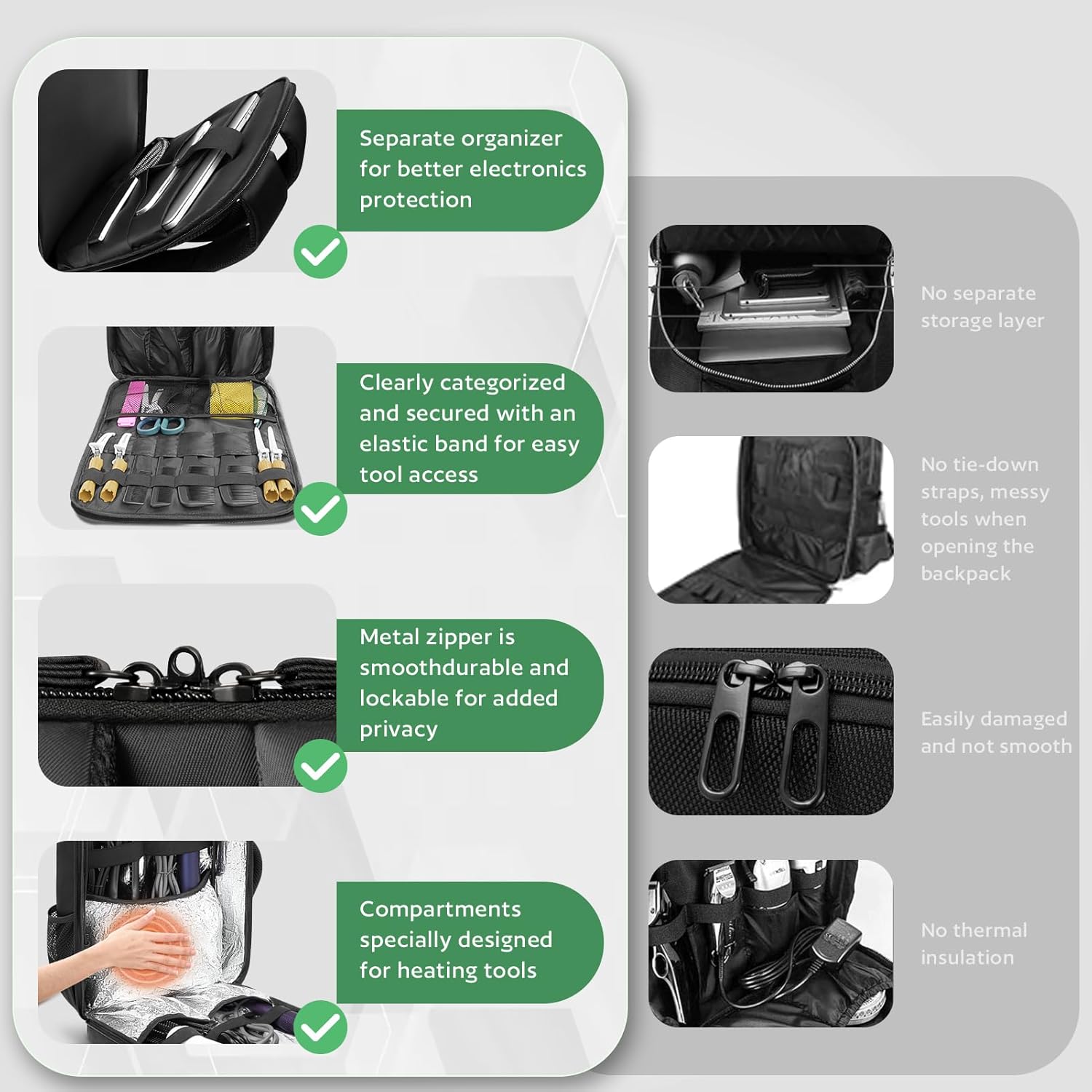 Separate organizer for better electronics protection

Clearly categorized and secured with an elastic band for easy tool access

Metal zipper is smoothdurable and lockable for added privacy

Compartments specially designed for heating tools

No separate storage layer

No tie-down straps, messy tools when opening the backpack

Easily damaged and not smooth

No thermal insulation