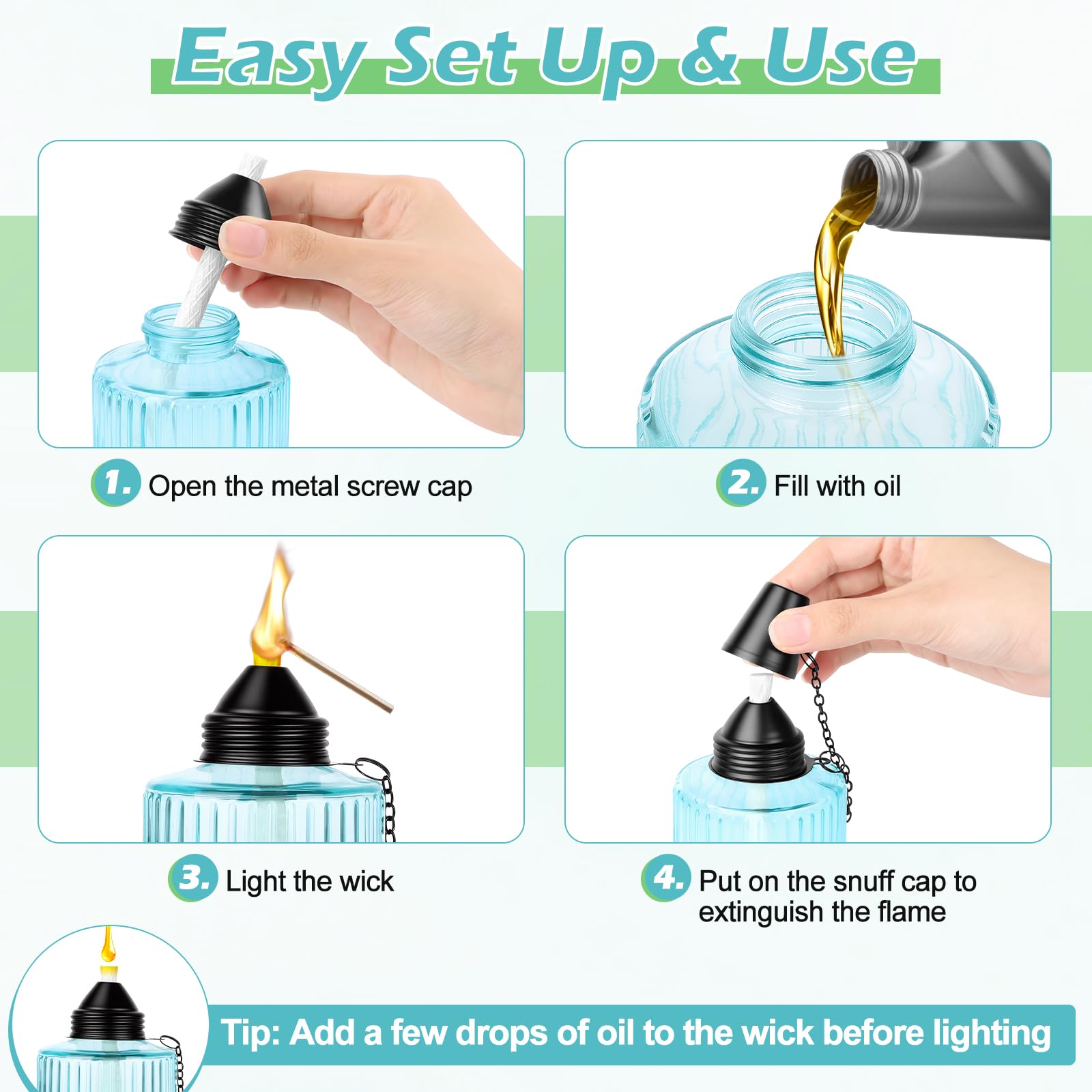 Easy Set Up & Use

1. Open the metal screw cap

2. Fill with oil

3. Light the wick

4. Put on the snuff cap to extinguish the flame

Tip: Add a few drops of oil to the wick before lighting