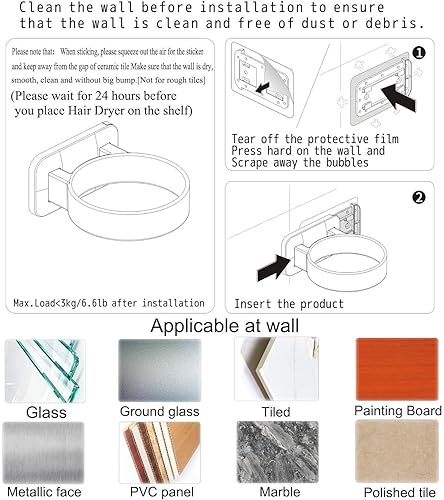 Clean the wall before installation to ensure that the wall is clean and free of dust or debris.

Please note that: When sticking, please squeeze out the air for the sticker and keep away from the gap of ceramic tile Make sure that the wall is dry, smooth, clean and without big bump.[Not for rough tiles]
(Please wait for 24 hours before you place Hair Dryer on the shelf)

Max.Load<3kg/6.6lb after installation

❶
Tear off the protective film
Press hard on the wall and
Scrape away the bubbles

❷
Insert the product

Applicable at wall

Glass
Ground glass
Tiled
Painting Board
Metallic face
PVC panel
Marble
Polished tile