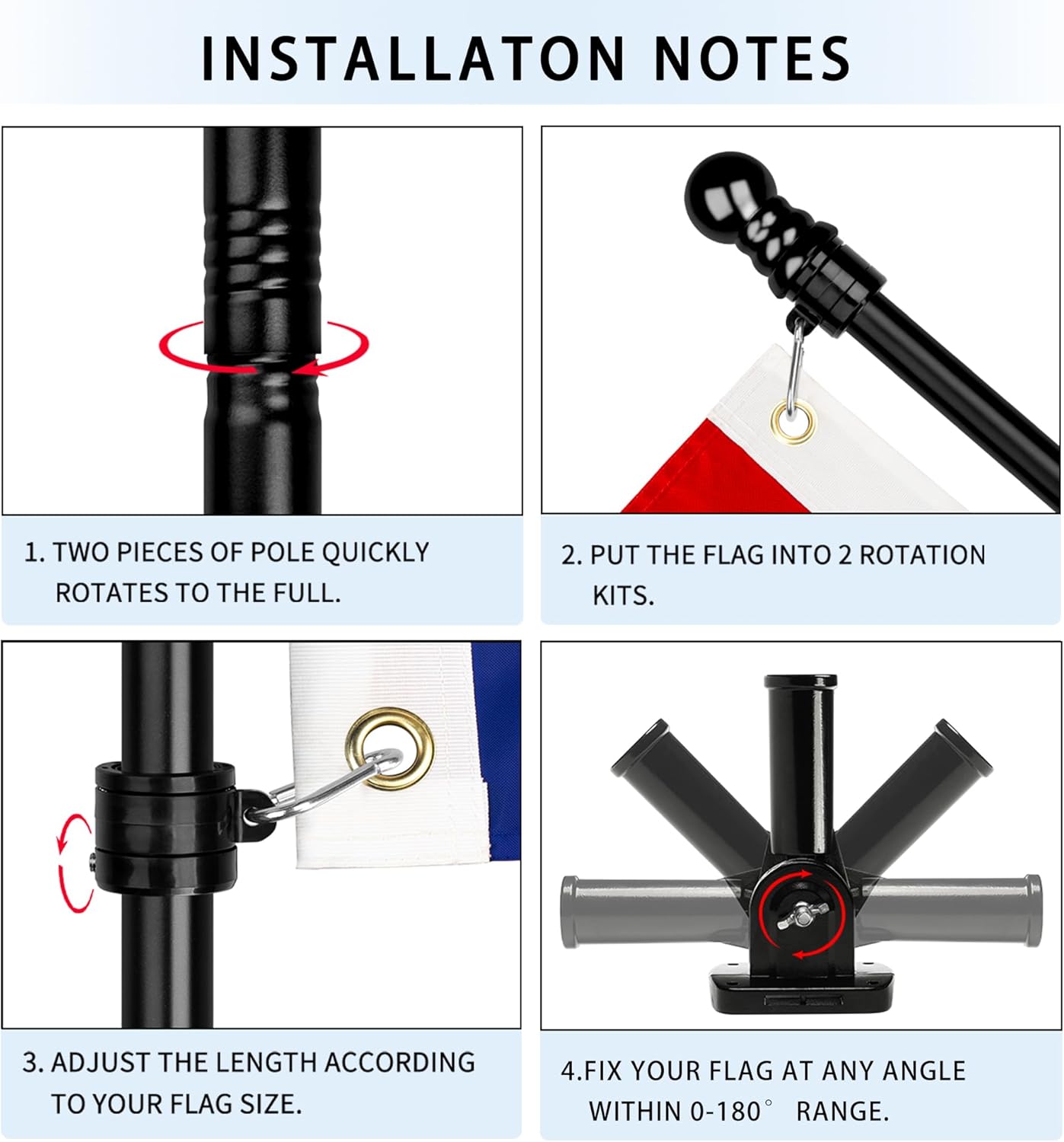 INSTALLATON NOTES

1. TWO PIECES OF POLE QUICKLY ROTATES TO THE FULL.

2. PUT THE FLAG INTO 2 ROTATION KITS.

3. ADJUST THE LENGTH ACCORDING TO YOUR FLAG SIZE.

4.FIX YOUR FLAG AT ANY ANGLE WITHIN 0-180° RANGE.