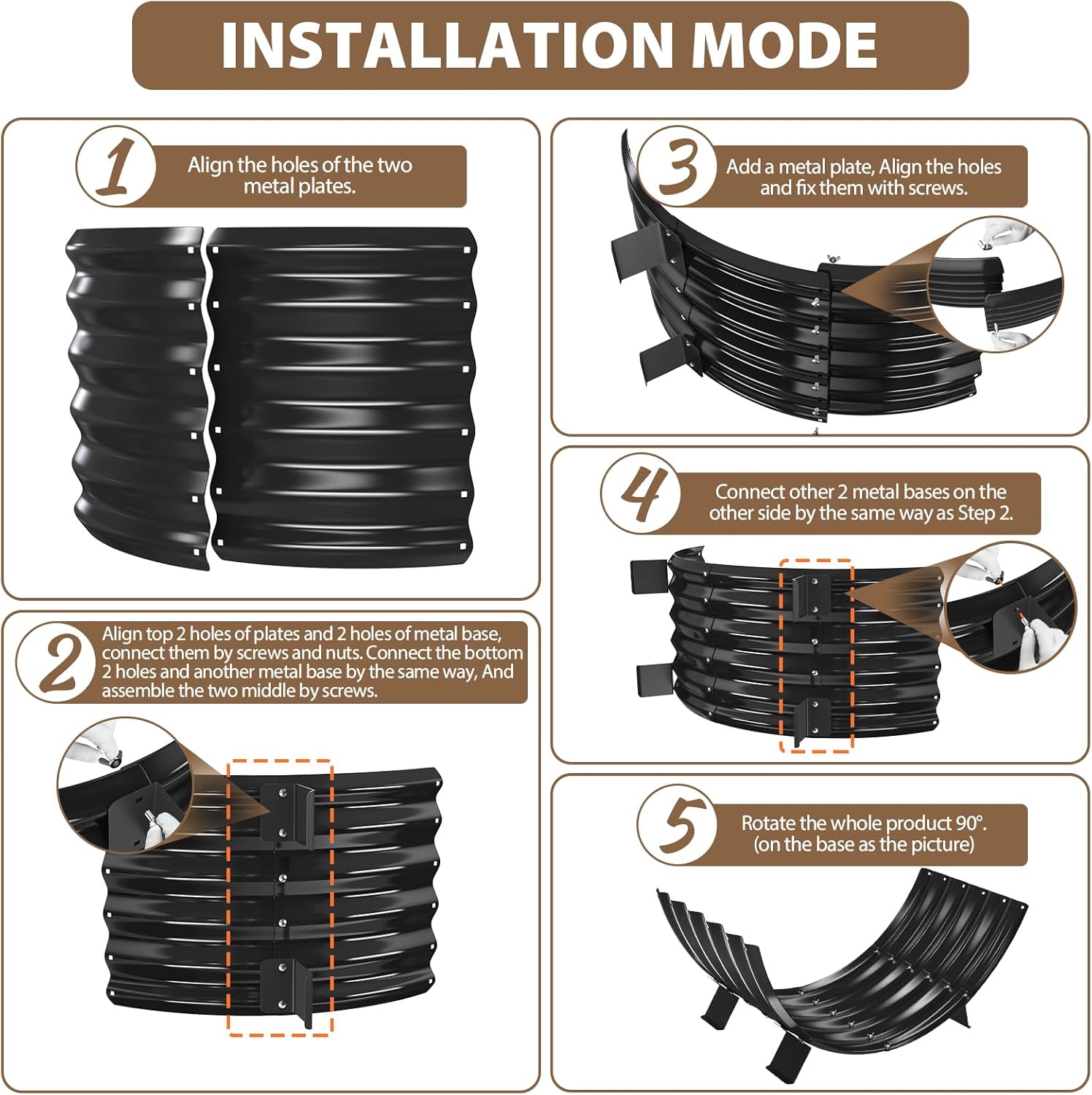 INSTALLATION MODE

1 Align the holes of the two metal plates.

2 Align top 2 holes of plates and 2 holes of metal base, connect them by screws and nuts. Connect the bottom 2 holes and another metal base by the same way, And assemble the two middle by screws.

3 Add a metal plate, Align the holes and fix them with screws.

4 Connect other 2 metal bases on the other side by the same way as Step 2.

5 Rotate the whole product 90°. (on the base as the picture)