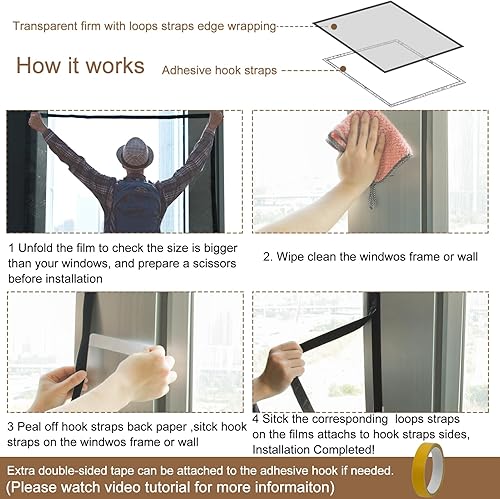 Transparent firm with loops straps edge wrapping

How it works

Adhesive hook straps

1 Unfold the film to check the size is bigger than your windows, and prepare a scissors before installation

2. Wipe clean the windwos frame or wall

3 Peal off hook straps back paper ,sitck hook straps on the windwos frame or wall

4 Sitck the corresponding loops straps on the films attachs to hook straps sides, Installation Completed!

Extra double-sided tape can be attached to the adhesive hook if needed.
(Please watch video tutorial for more informaiton)