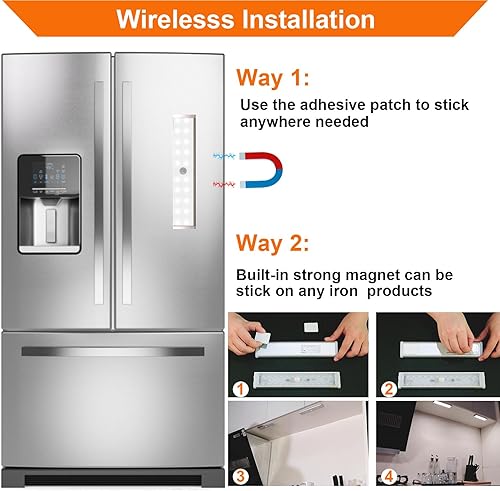 Wirelesss Installation

Way 1:

Use the adhesive patch to stick anywhere needed

Way 2:

Built-in strong magnet can be stick on any iron  products

1

2

3

4