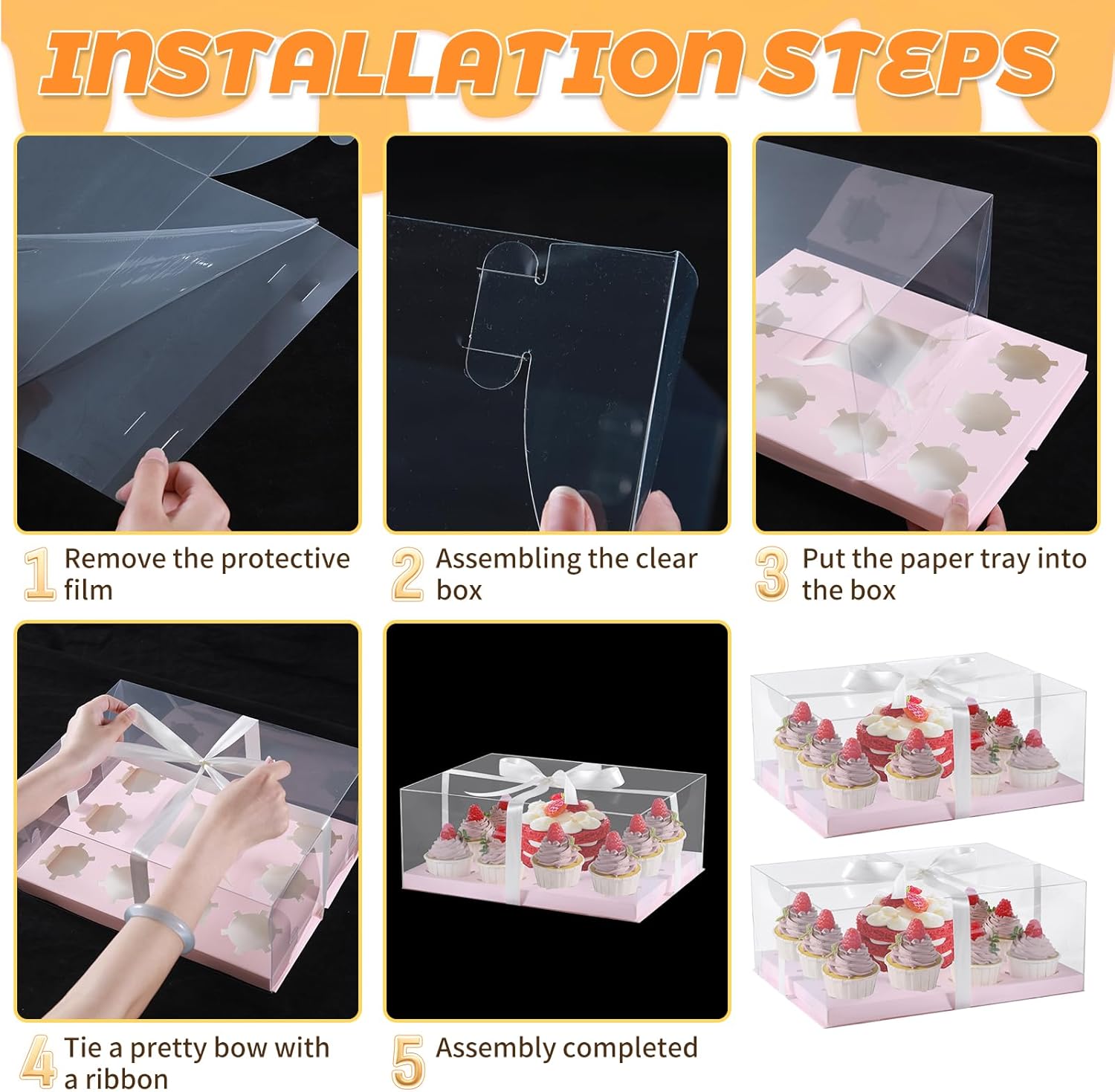 INSTALLATION STEPS

1 Remove the protective film

2 Assembling the clear box

3 Put the paper tray into the box

4 Tie a pretty bow with a ribbon

5 Assembly completed