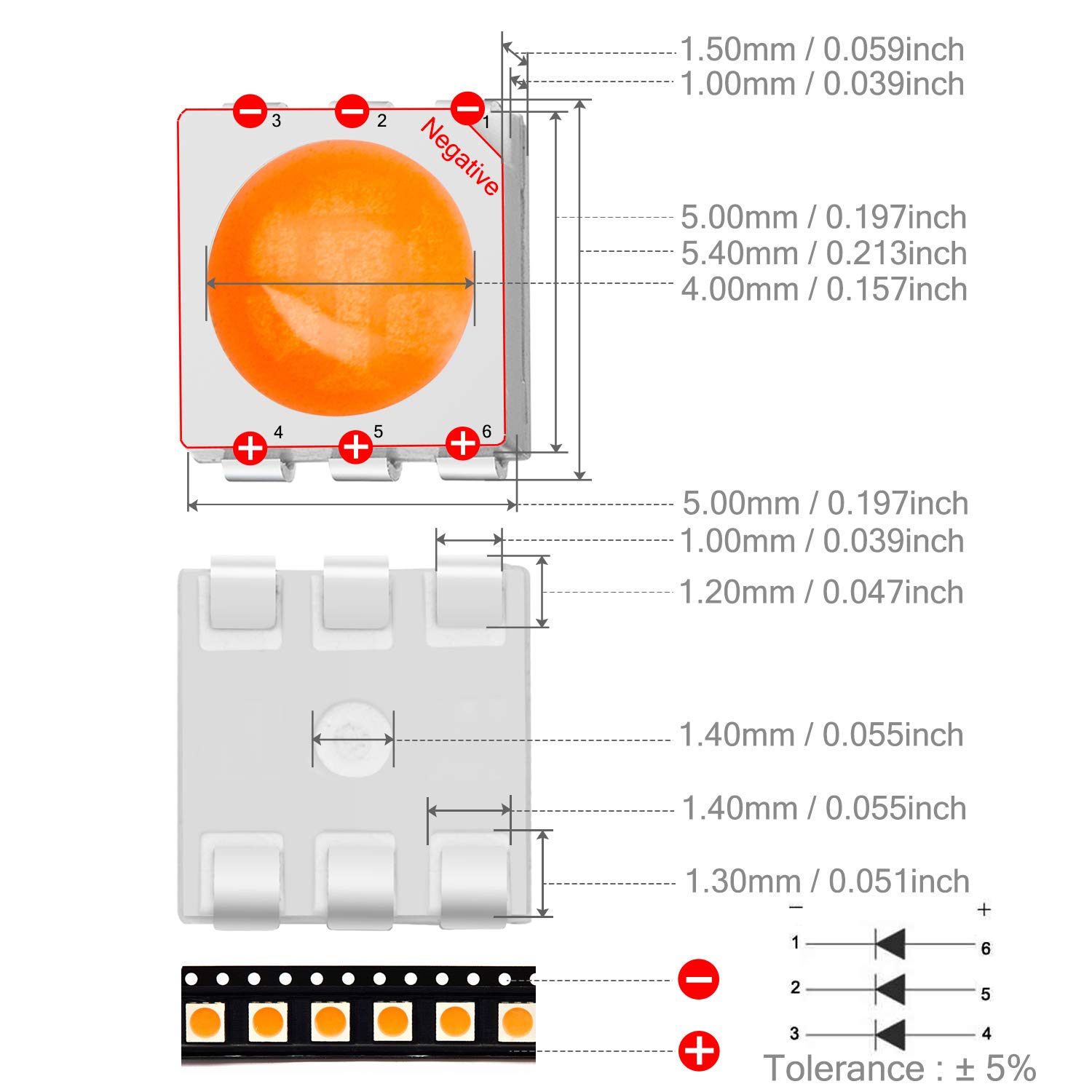 1.50mm / 0.059inch
1.00mm / 0.039inch

3 2 1

Negative

5.00mm / 0.197inch
5.40mm / 0.213inch
4.00mm / 0.157inch

4 5 6

5.00mm / 0.197inch
1.00mm / 0.039inch
1.20mm / 0.047inch
1.40mm / 0.055inch
1.40mm / 0.055inch
1.30mm / 0.051inch

− +
1 6
2 5
3 4

Tolerance : ± 5%