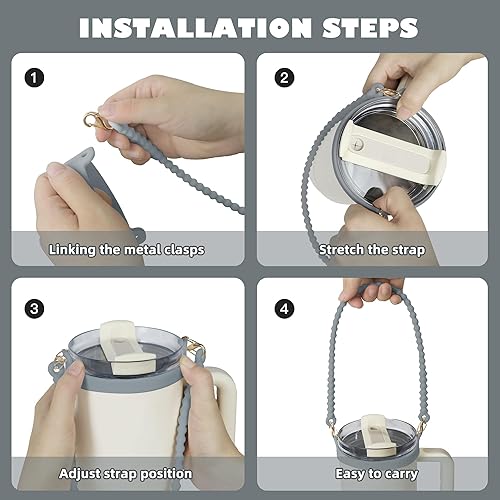 INSTALLATION STEPS

1

Linking the metal clasps

2

Stretch the strap

3

Adjust strap position

4

Easy to carry