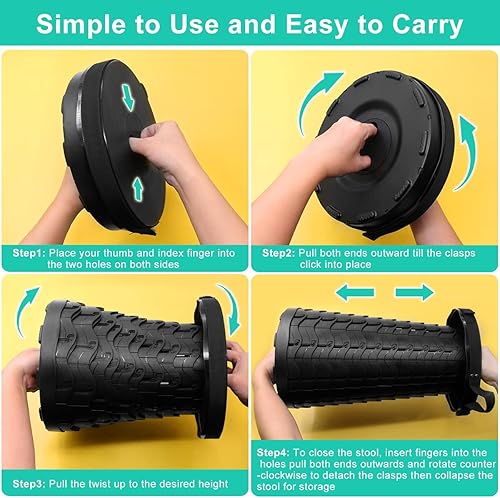 Simple to Use and Easy to Carry

Step1: Place your thumb and index finger into the two holes on both sides

Step2: Pull both ends outward till the clasps click into place

Step3: Pull the twist up to the desired height

Step4: To close the stool, insert fingers into the holes pull both ends outwards and rotate counter -clockwise to detach the clasps then collapse the stool for storage