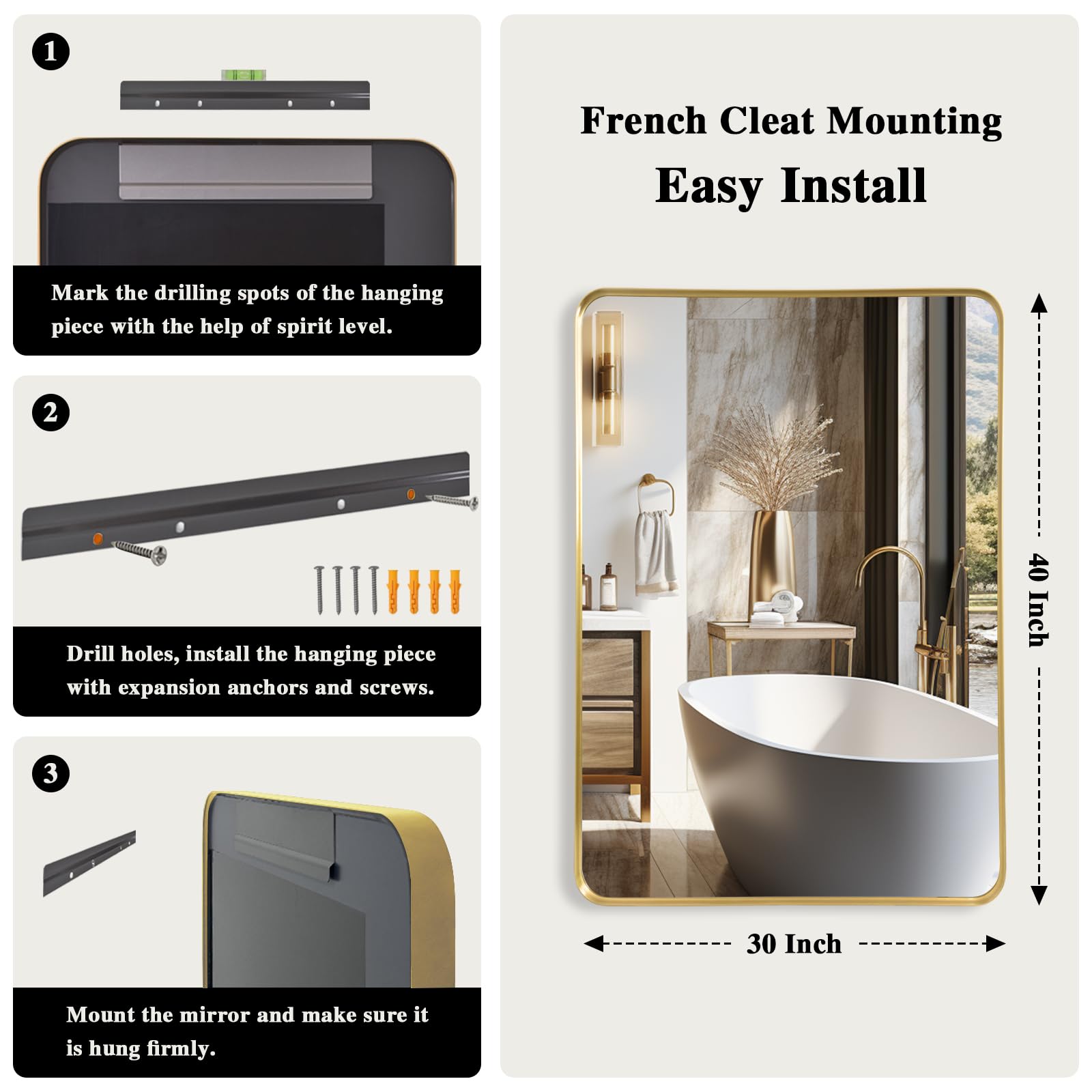 1

Mark the drilling spots of the hanging piece with the help of spirit level.

2

Drill holes, install the hanging piece with expansion anchors and screws.

3

Mount the mirror and make sure it is hung firmly.

French Cleat Mounting
Easy Install

40 Inch

30 Inch