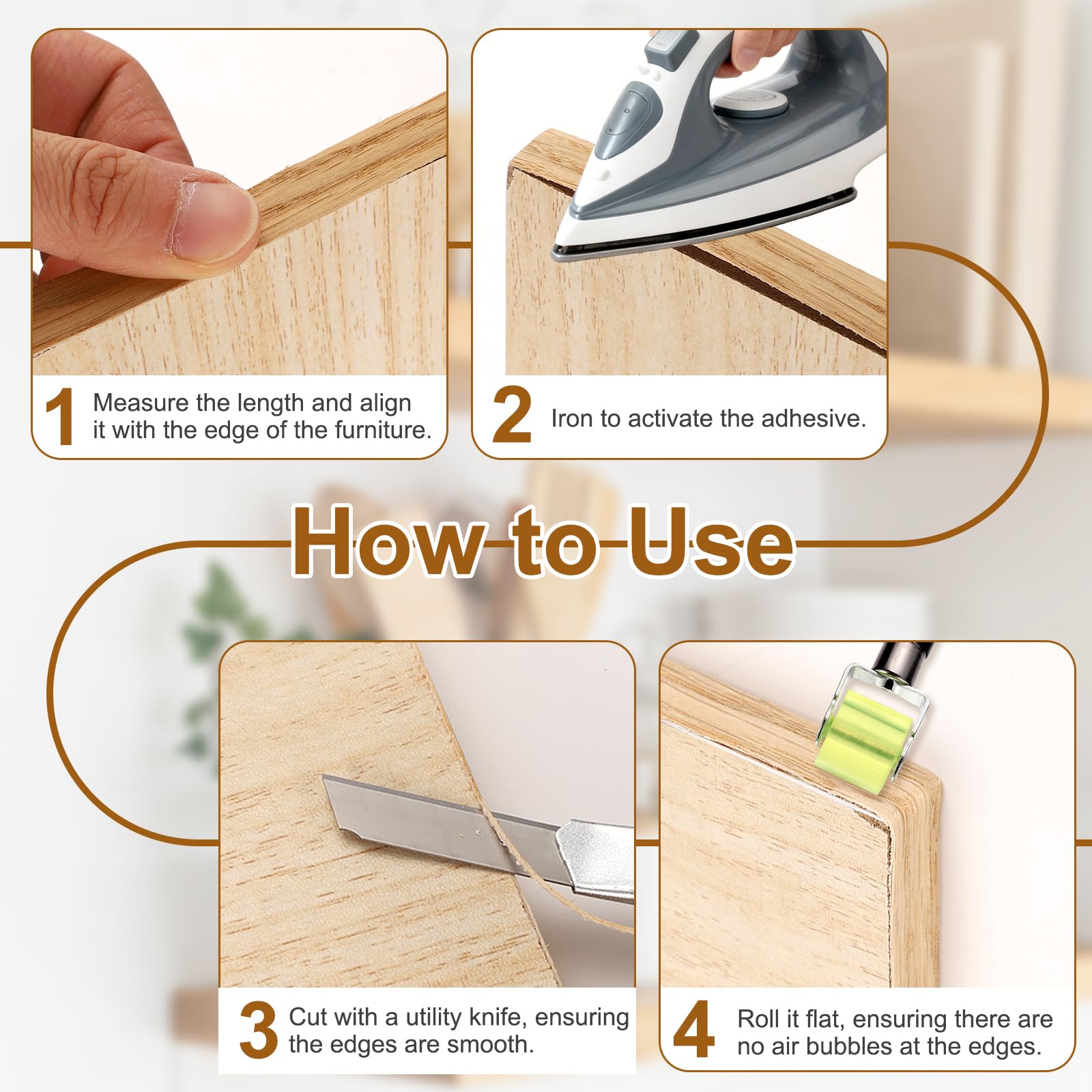 1 Measure the length and align it with the edge of the furniture.

2 Iron to activate the adhesive.

How to Use

3 Cut with a utility knife, ensuring the edges are smooth.

4 Roll it flat, ensuring there are no air bubbles at the edges.