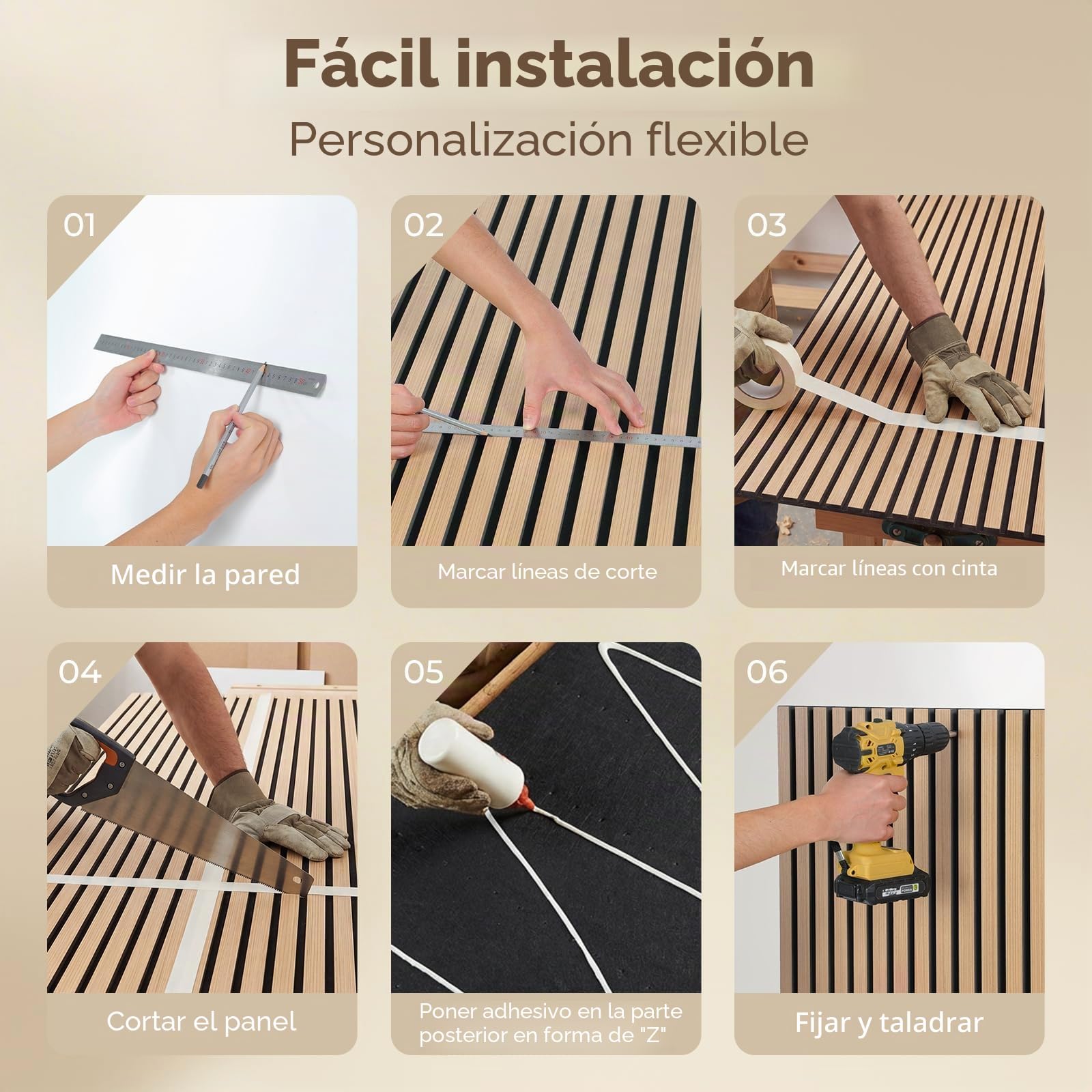 Fácil instalación

Personalización flexible

01

Medir la pared

02

Marcar líneas de corte

03

Marcar líneas con cinta

04

Cortar el panel

05

Poner adhesivo en la parte posterior en forma de "Z"

06

Fijar y taladrar