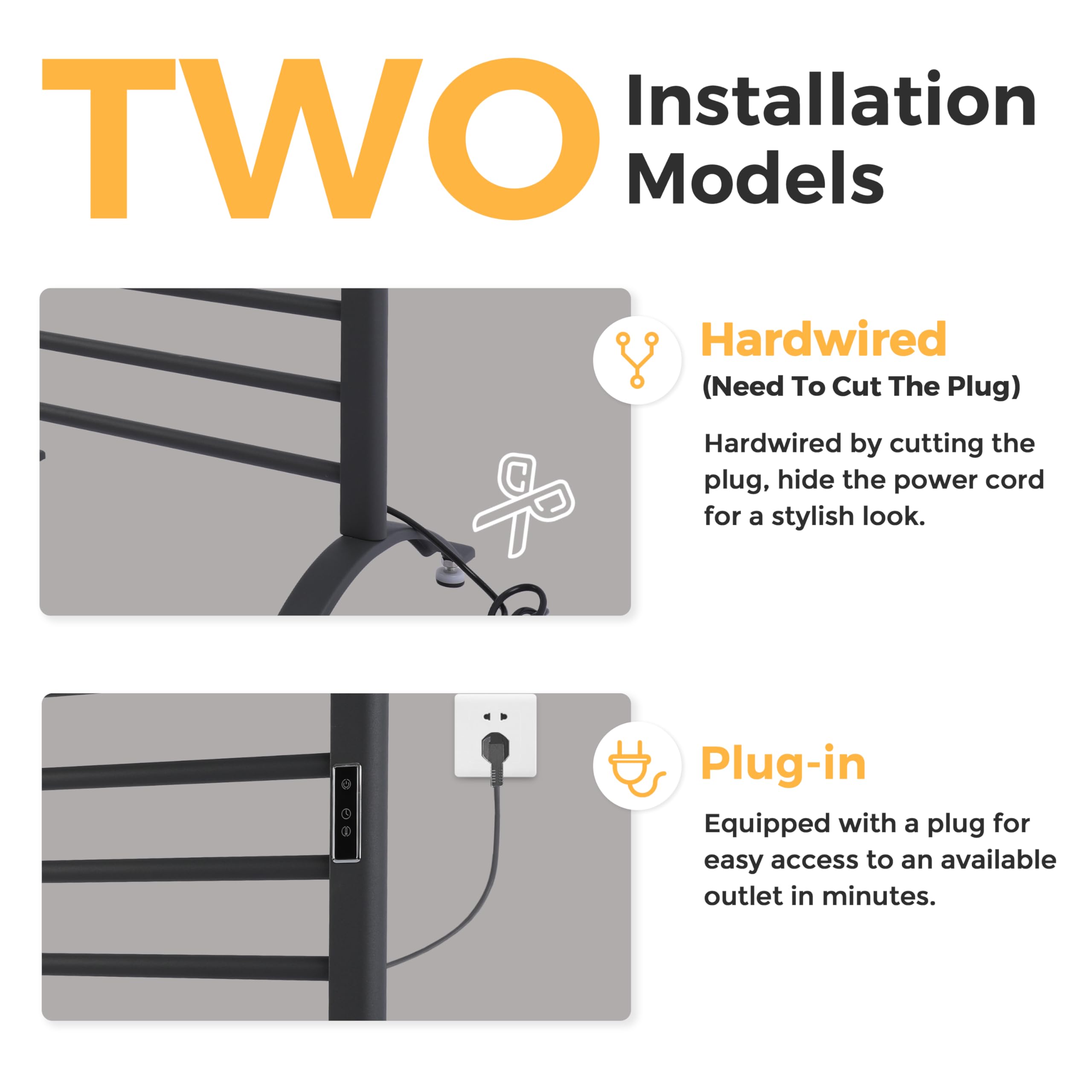 TWO Installation Models

Hardwired
(Need To Cut The Plug)

Hardwired by cutting the plug, hide the power cord for a stylish look.

Plug-in

Equipped with a plug for easy access to an available outlet in minutes.