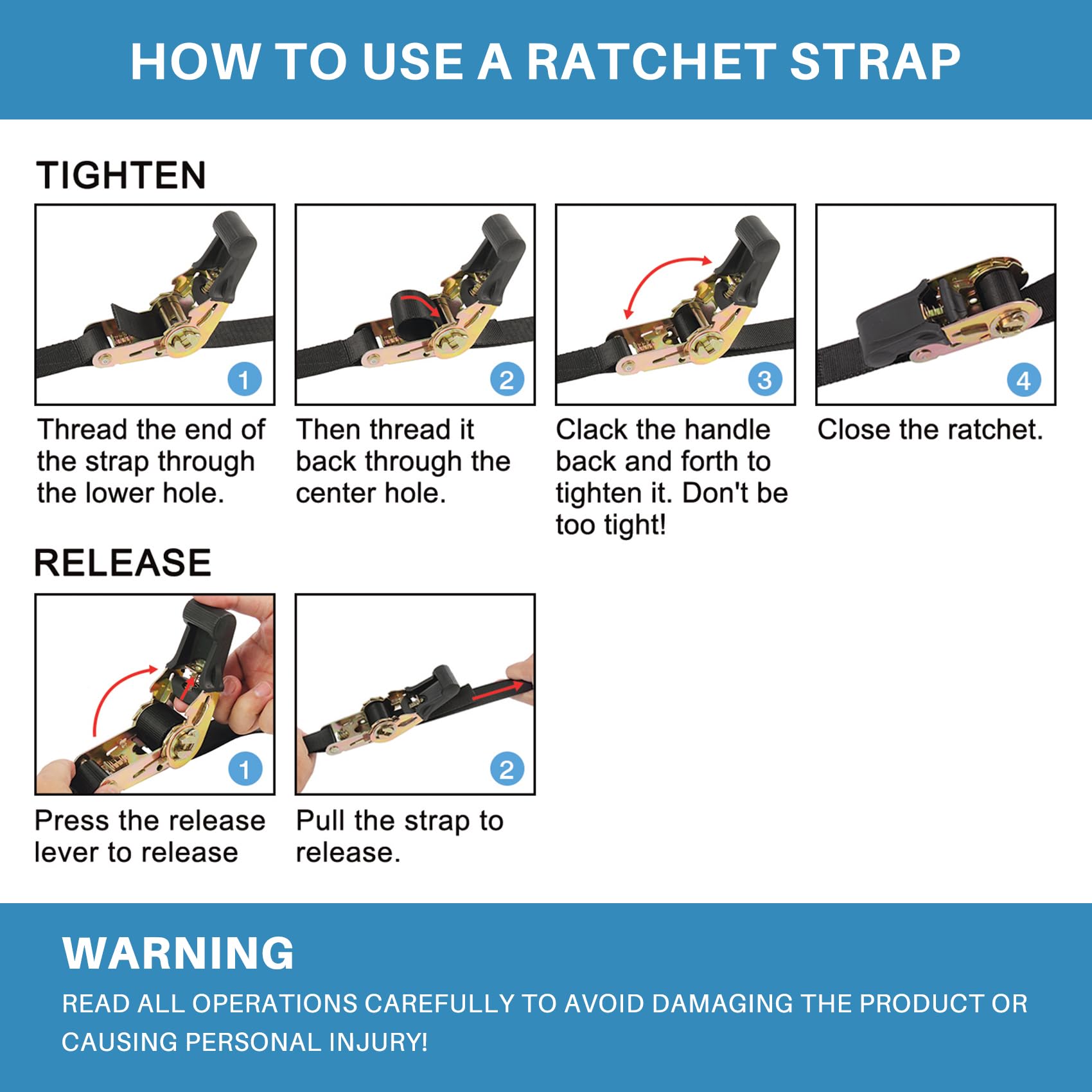 HOW TO USE A RATCHET STRAP

TIGHTEN

1

Thread the end of the strap through the lower hole.

2

Then thread it back through the center hole.

3

Clack the handle back and forth to tighten it. Don't be too tight!

4

Close the ratchet.

RELEASE

1

Press the release lever to release

2

Pull the strap to release.

WARNING

READ ALL OPERATIONS CAREFULLY TO AVOID DAMAGING THE PRODUCT OR CAUSING PERSONAL INJURY!