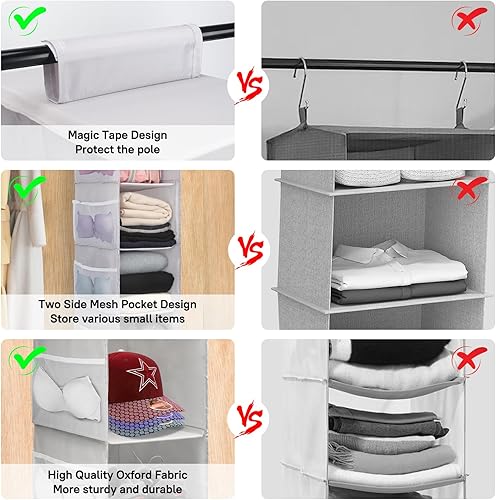 VS

Magic Tape Design
Protect the pole

VS

Two Side Mesh Pocket Design
Store various small items

VS

High Quality Oxford Fabric
More sturdy and durable