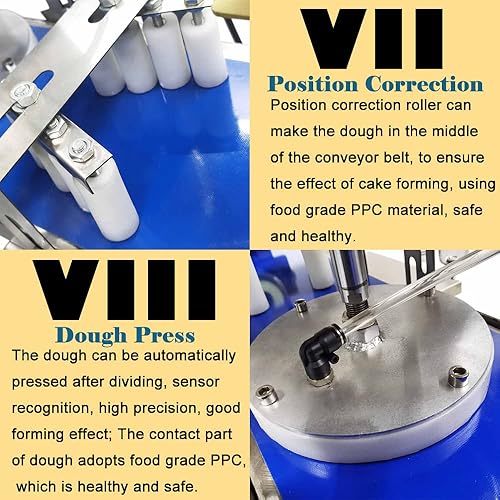 VII

Position Correction

Position correction roller can make the dough in the middle of the conveyor belt, to ensure the effect of cake forming, using food grade PPC material, safe and healthy.

VIII

Dough Press

The dough can be automatically pressed after dividing, sensor recognition, high precision, good forming effect; The contact part of dough adopts food grade PPC, which is healthy and safe.