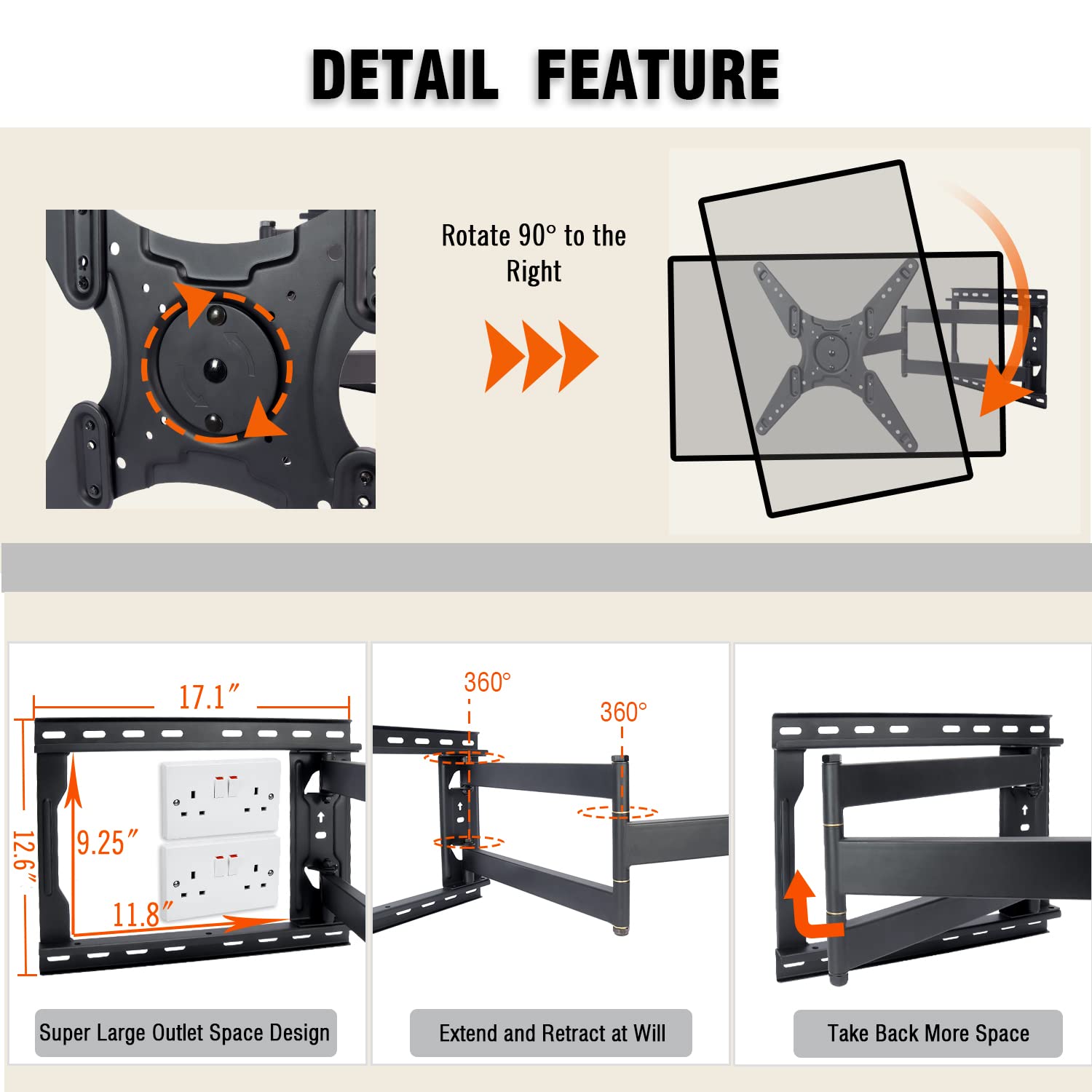 DETAIL FEATURE

Rotate 90° to the Right

17.1″

12.6″

9.25″

11.8″

Super Large Outlet Space Design

360°

360°

Extend and Retract at Will

Take Back More Space