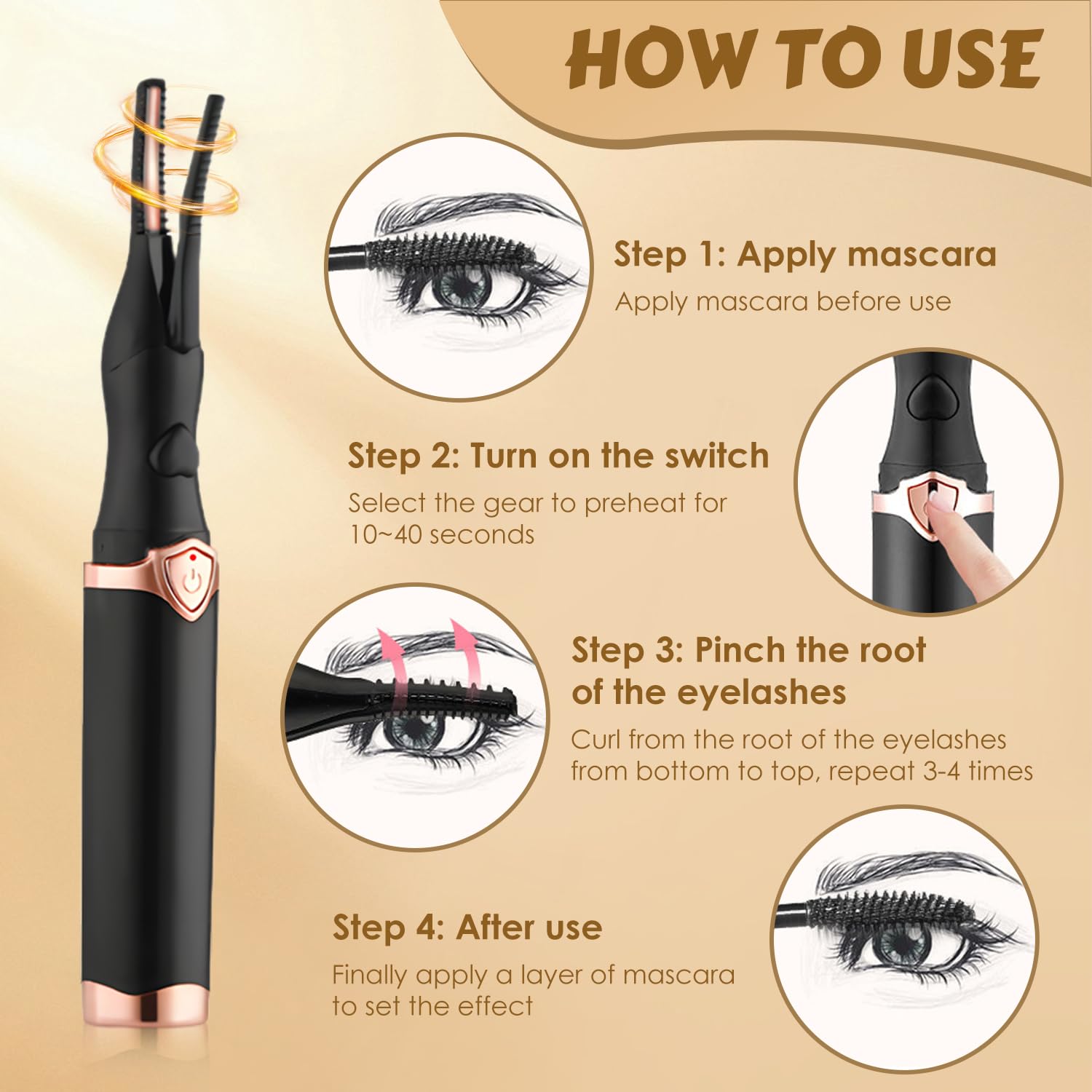 HOW TO USE

Step 1: Apply mascara

Apply mascara before use

Step 2: Turn on the switch

Select the gear to preheat for 10~40 seconds

Step 3: Pinch the root of the eyelashes

Curl from the root of the eyelashes from bottom to top, repeat 3-4 times

Step 4: After use

Finally apply a layer of mascara to set the effect