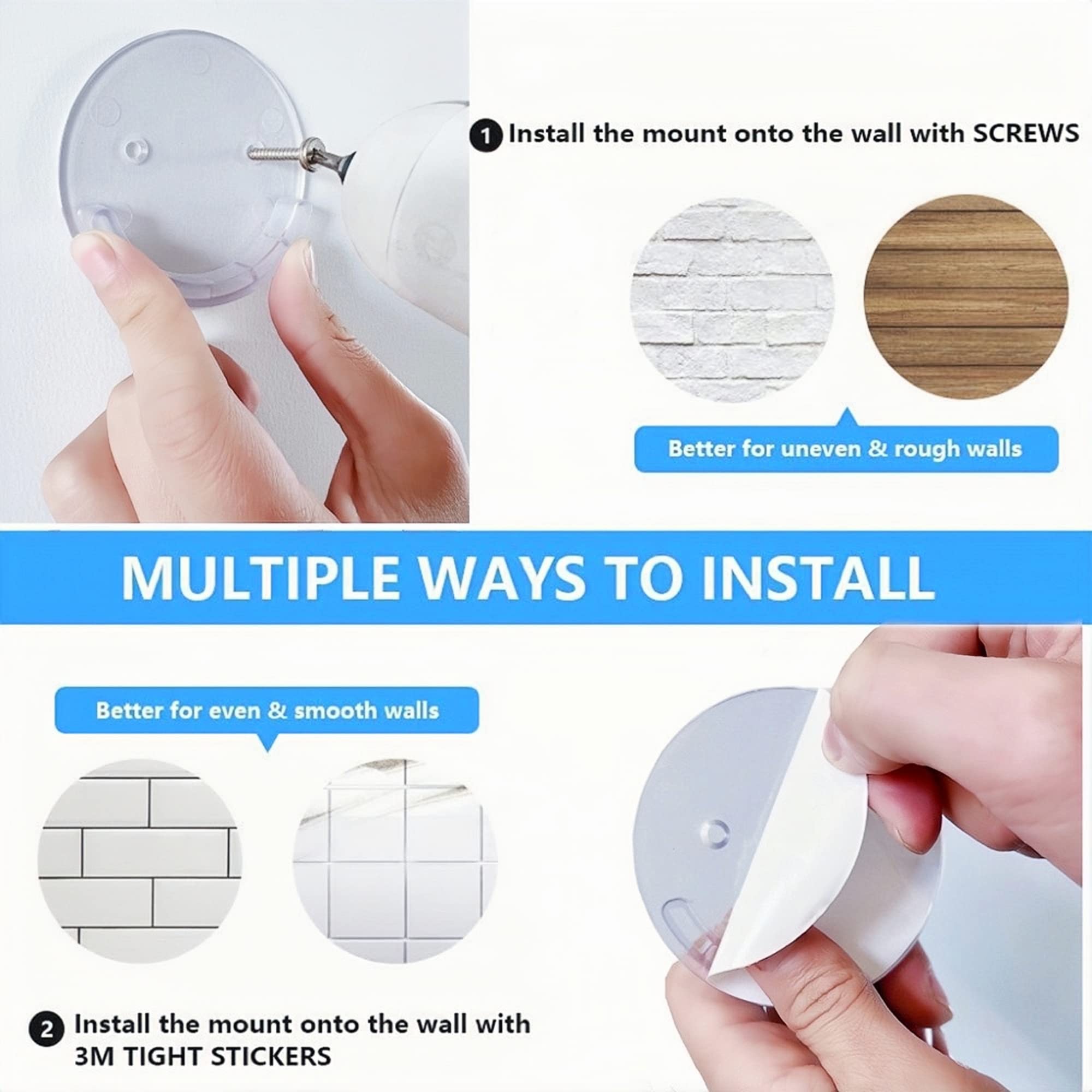 1 Install the mount onto the wall with SCREWS

Better for uneven & rough walls

MULTIPLE WAYS TO INSTALL

Better for even & smooth walls

2 Install the mount onto the wall with 3M TIGHT STICKERS