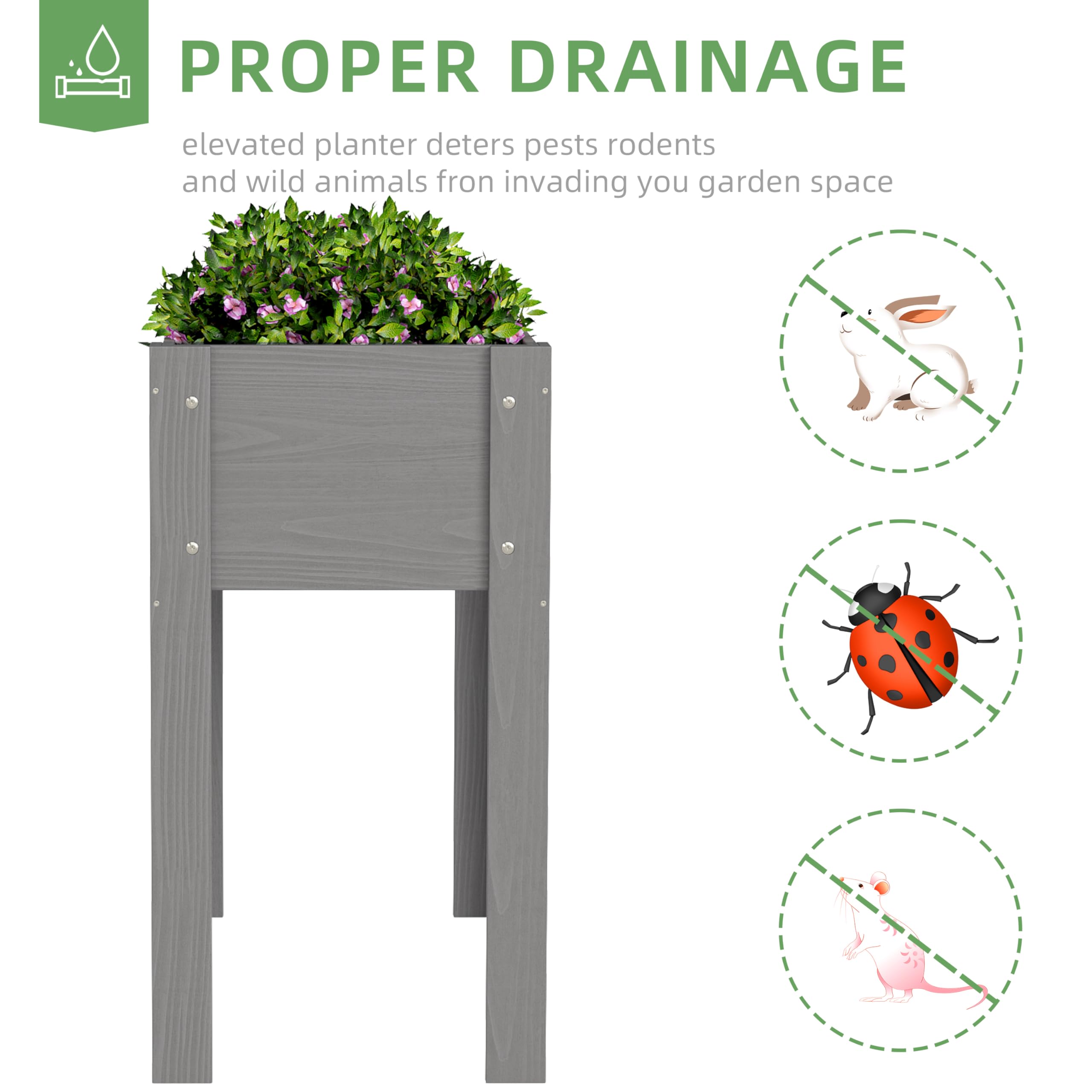 PROPER DRAINAGE

elevated planter deters pests rodents and wild animals fron invading you garden space