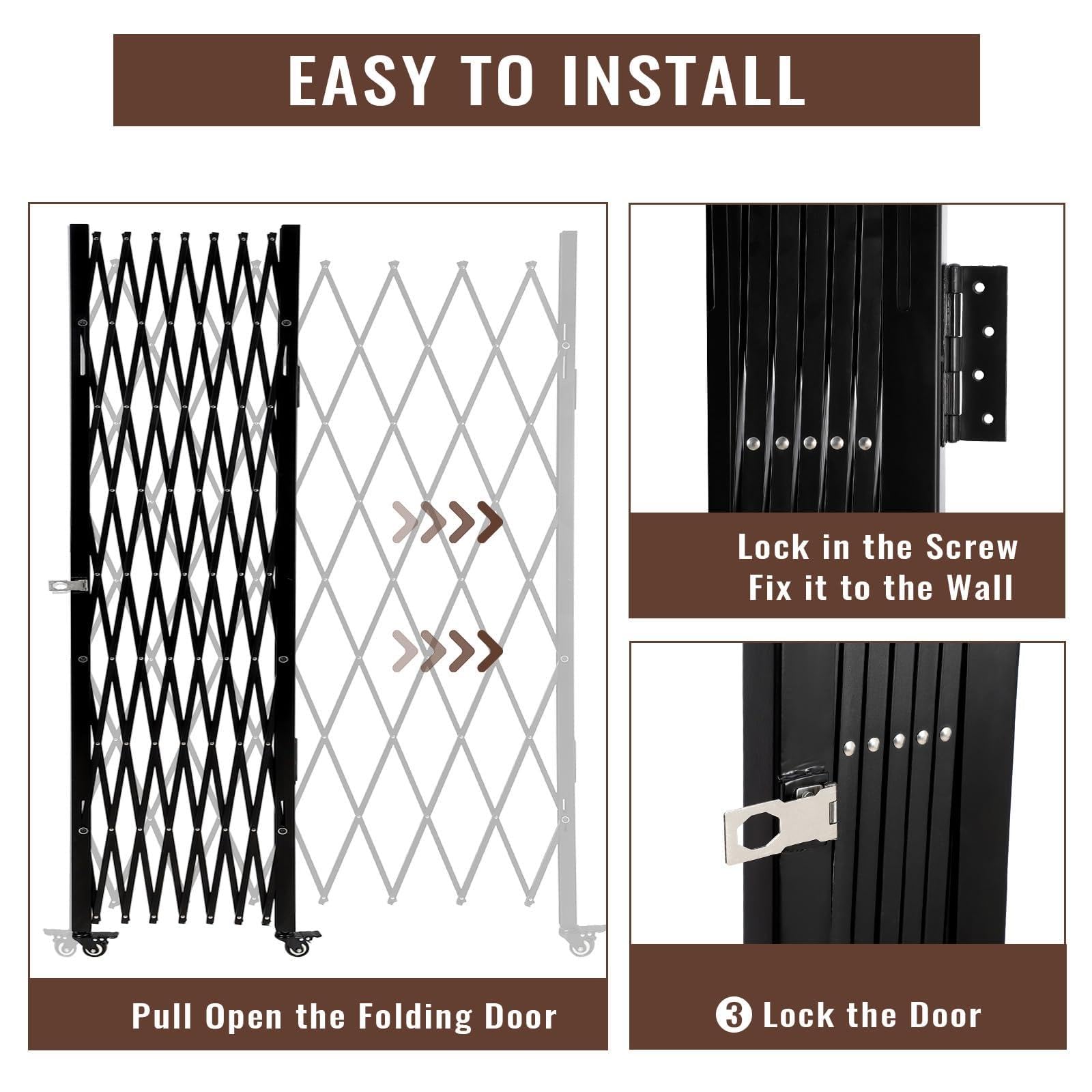 EASY TO INSTALL

Pull Open the Folding Door

Lock in the Screw
Fix it to the Wall

3 Lock the Door