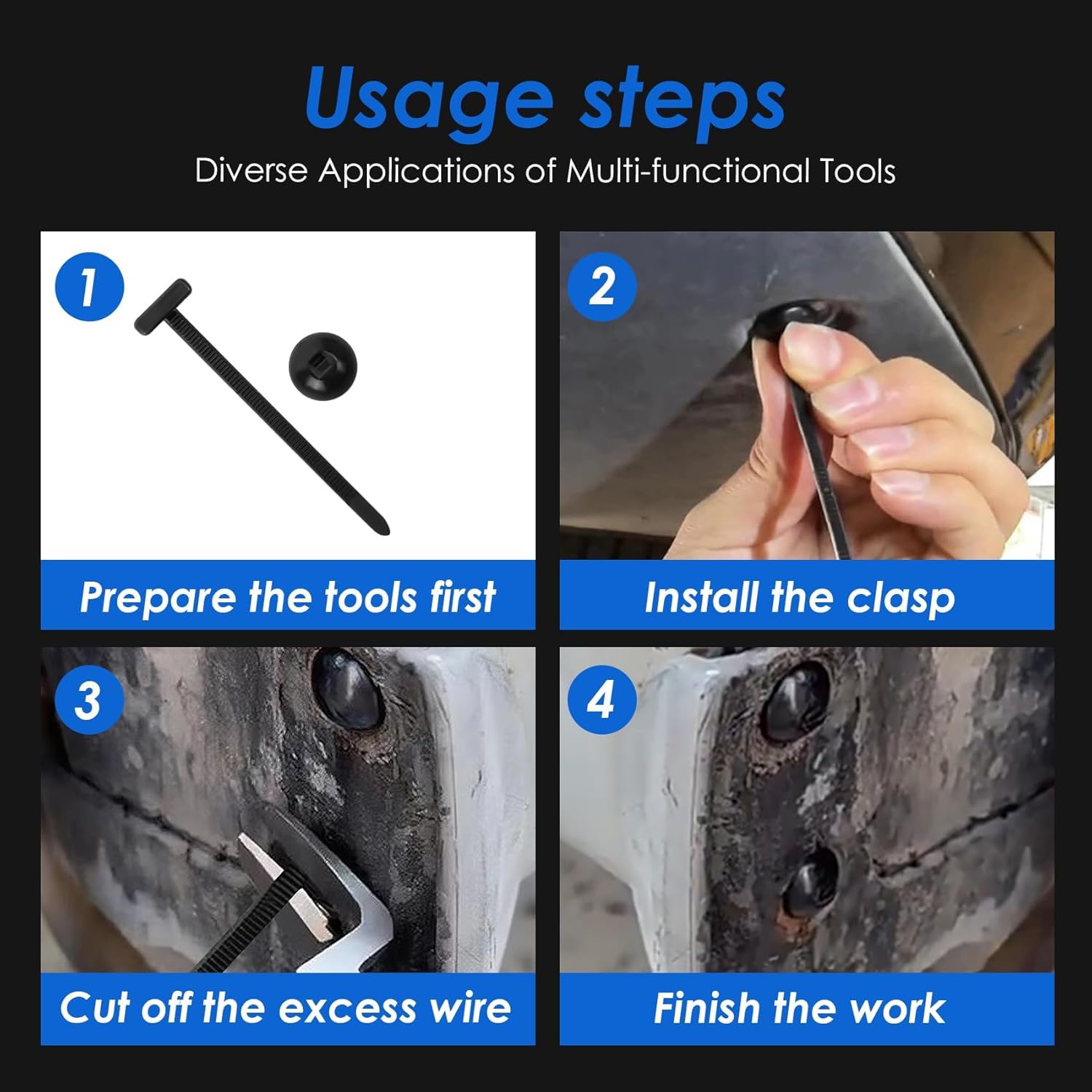 Usage steps

Diverse Applications of Multi-functional Tools

1

Prepare the tools first

2

Install the clasp

3

Cut off the excess wire

4

Finish the work