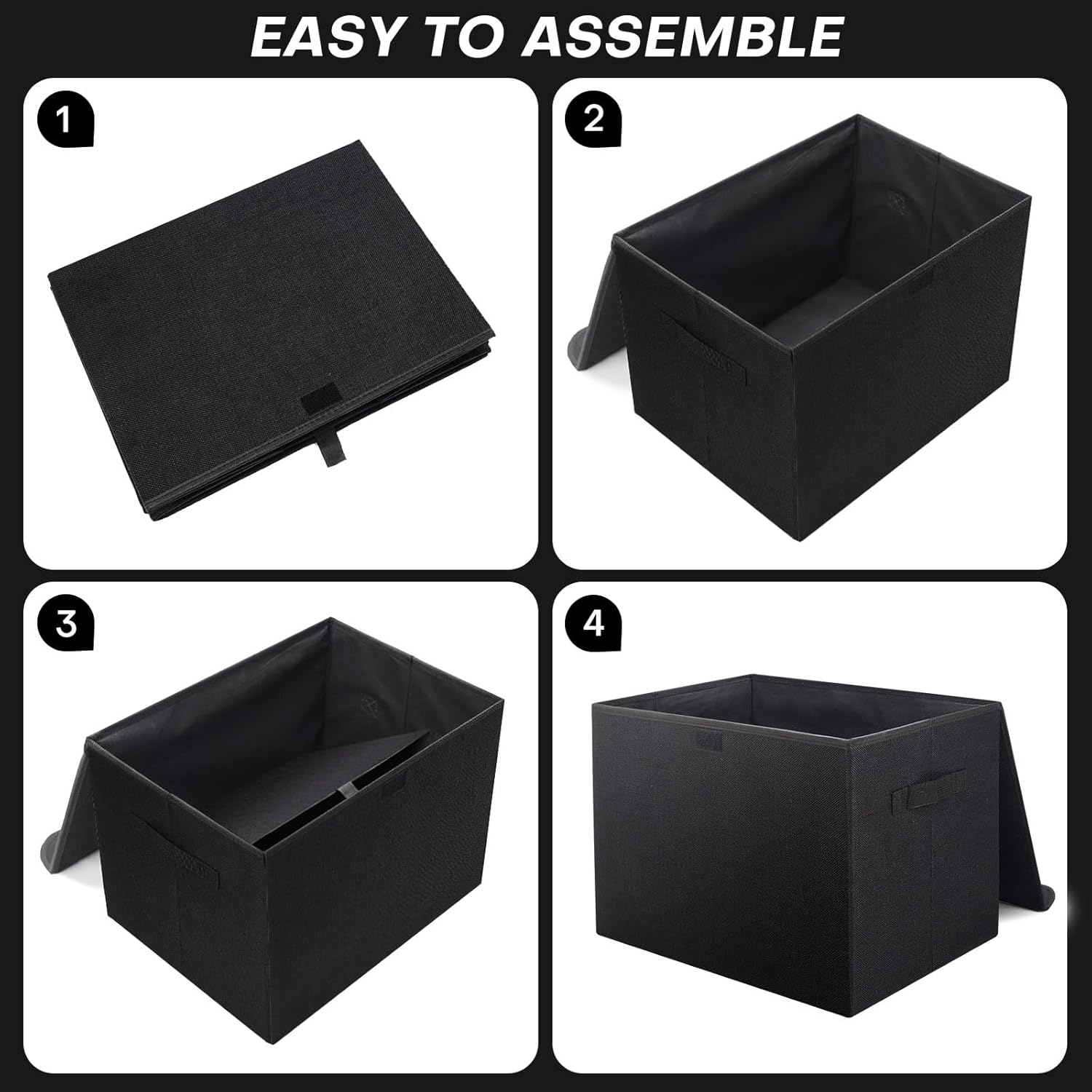 EASY TO ASSEMBLE

1

2

3

4