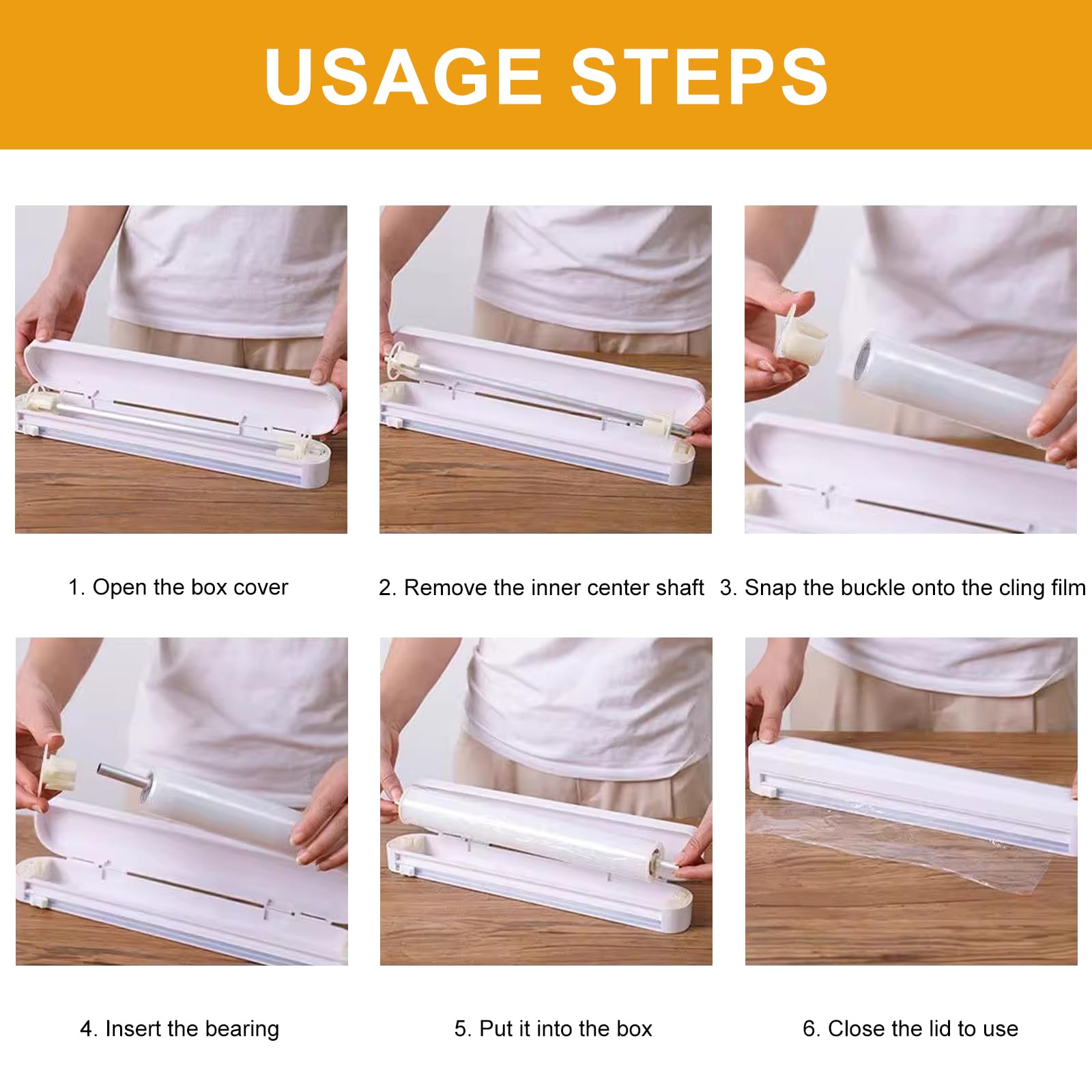 USAGE STEPS

1. Open the box cover

2. Remove the inner center shaft

3. Snap the buckle onto the cling film

4. Insert the bearing

5. Put it into the box

6. Close the lid to use