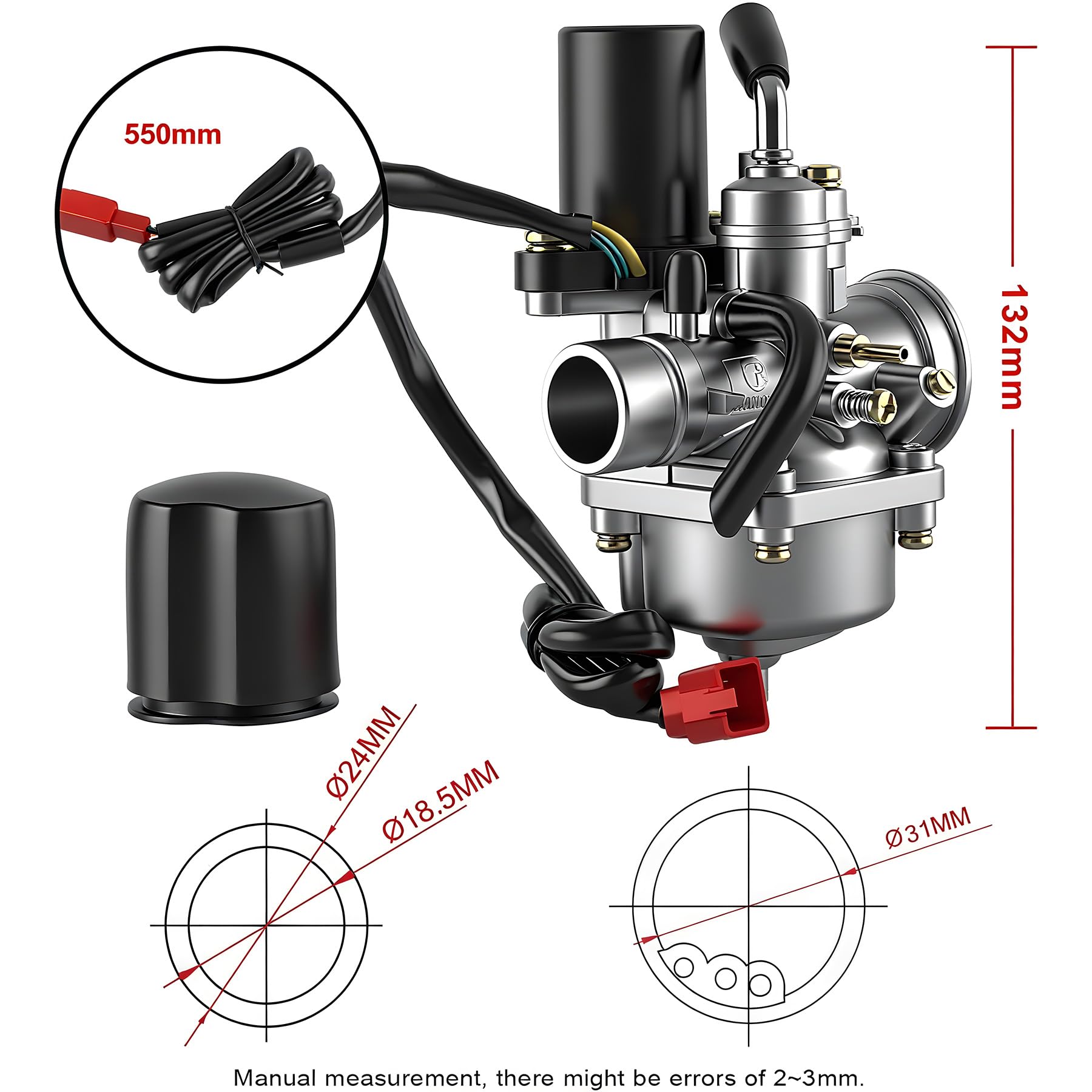 550mm

132mm

Ø24MM

Ø18.5MM

Ø31MM

Manual measurement, there might be errors of 2~3mm.