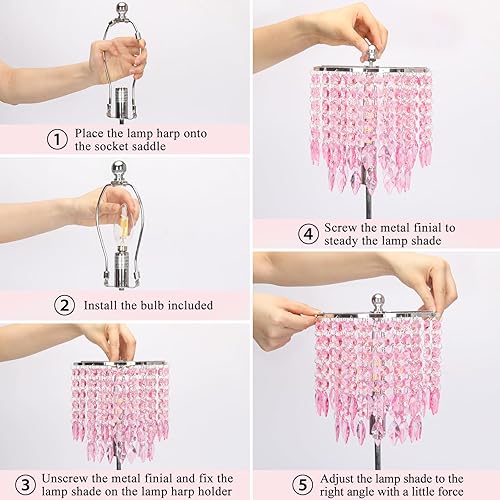 ① Place the lamp harp onto the socket saddle

② Install the bulb included

③ Unscrew the metal finial and fix the lamp shade on the lamp harp holder

④ Screw the metal finial to steady the lamp shade

⑤ Adjust the lamp shade to the right angle with a little force