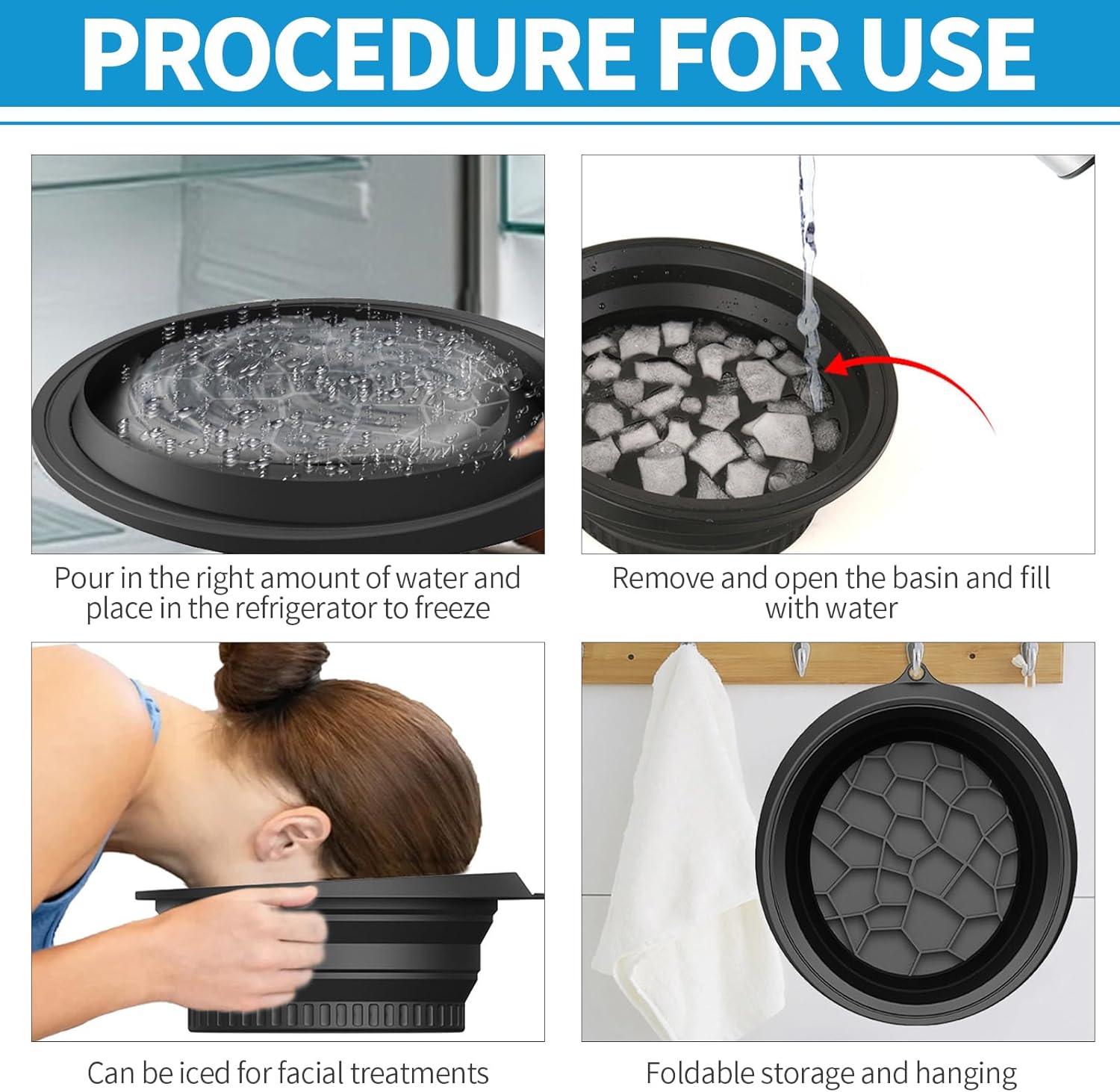 PROCEDURE FOR USE

Pour in the right amount of water and place in the refrigerator to freeze

Remove and open the basin and fill with water

Can be iced for facial treatments

Foldable storage and hanging