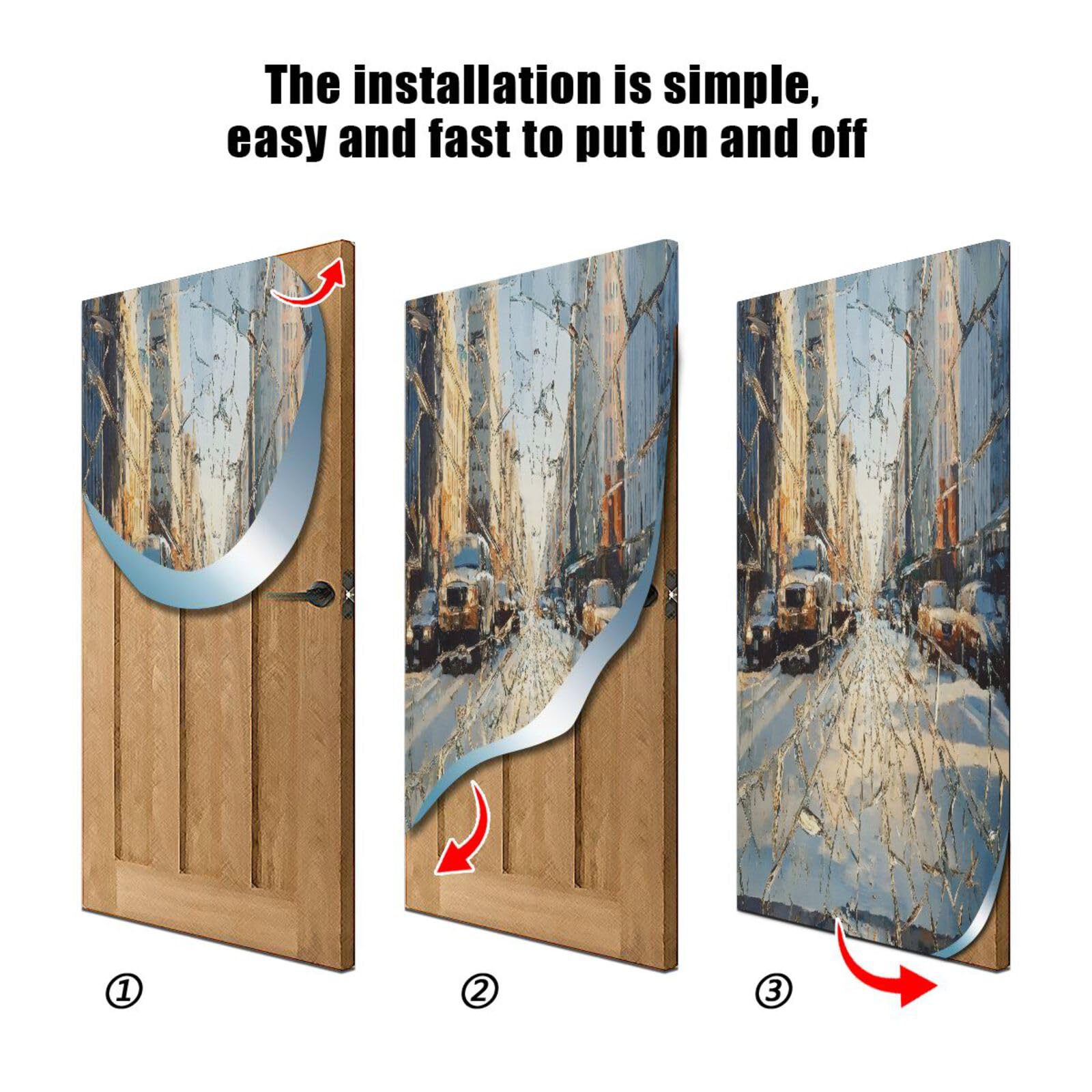 The installation is simple, easy and fast to put on and off

①

②

③