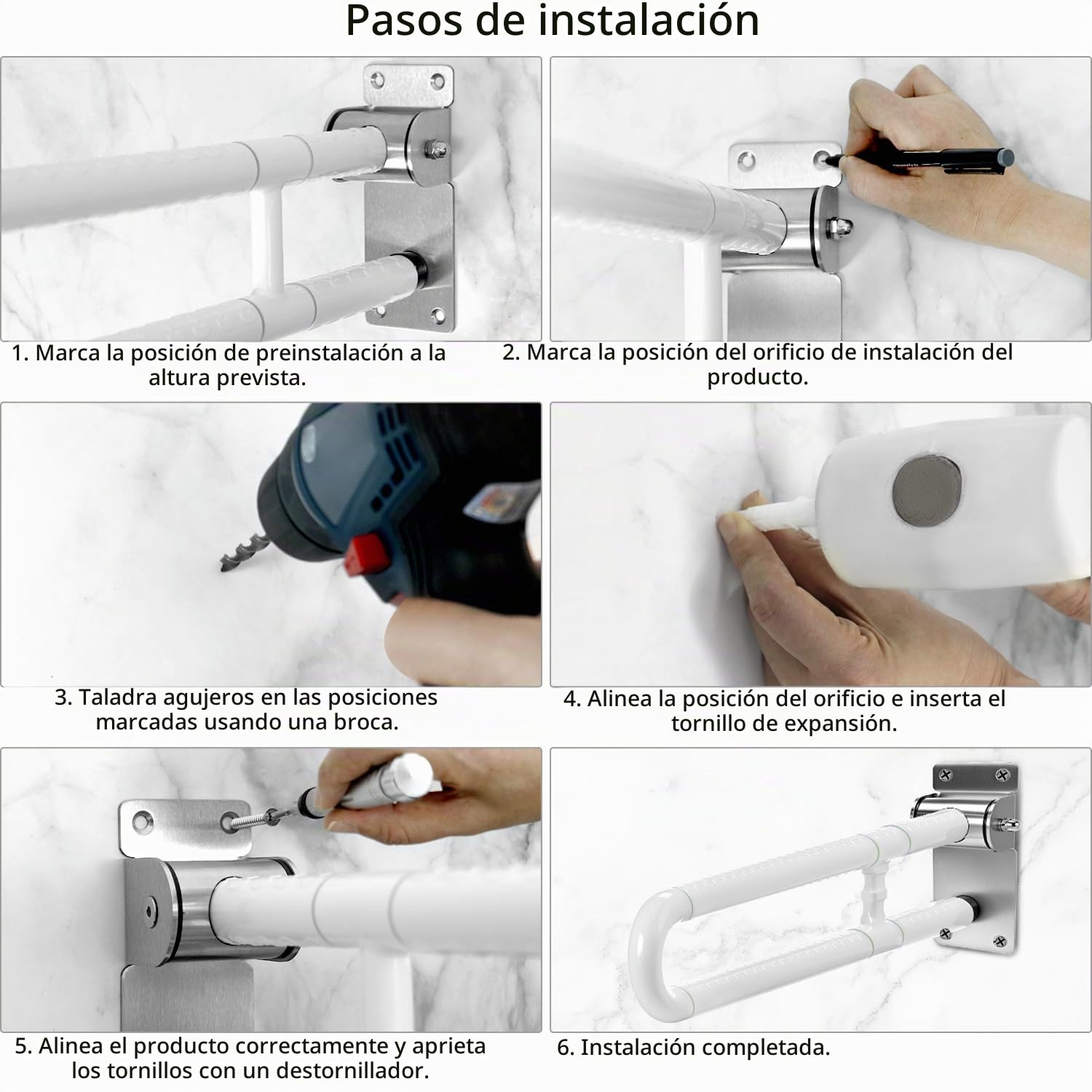 Pasos de instalación

1. Marca la posición de preinstalación a la altura prevista.

2. Marca la posición del orificio de instalación del producto.

3. Taladra agujeros en las posiciones marcadas usando una broca.

4. Alinea la posición del orificio e inserta el tornillo de expansión.

5. Alinea el producto correctamente y aprieta los tornillos con un destornillador.

6. Instalación completada.