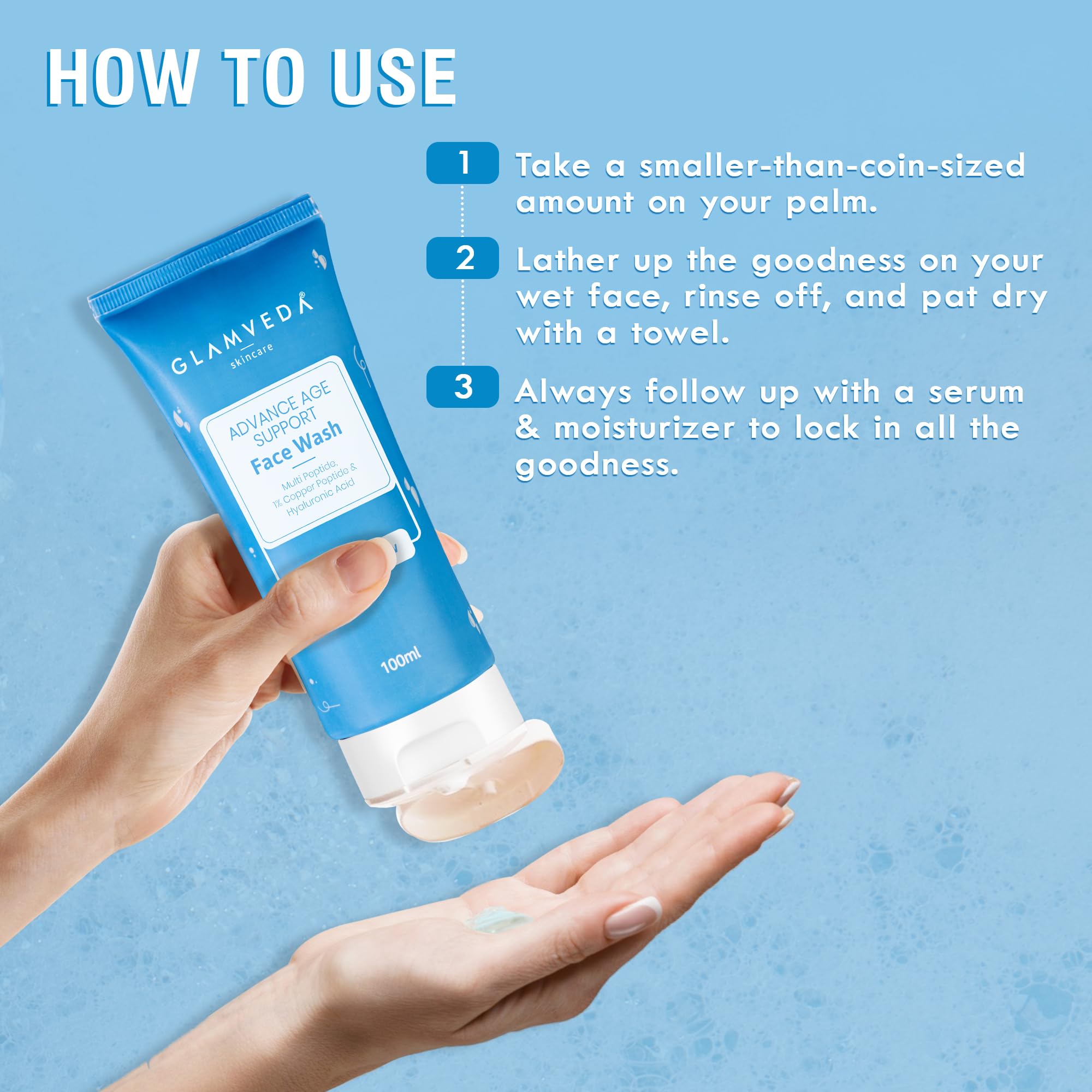 HOW TO USE

1 Take a smaller-than-coin-sized amount on your palm.

2 Lather up the goodness on your wet face, rinse off, and pat dry with a towel.

3 Always follow up with a serum & moisturizer to lock in all the goodness.

GLAMVEDA®
skincare

ADVANCE AGE SUPPORT
Face Wash

Multi Peptide, 1% Copper Peptide & Hyaluronic Acid

100ml