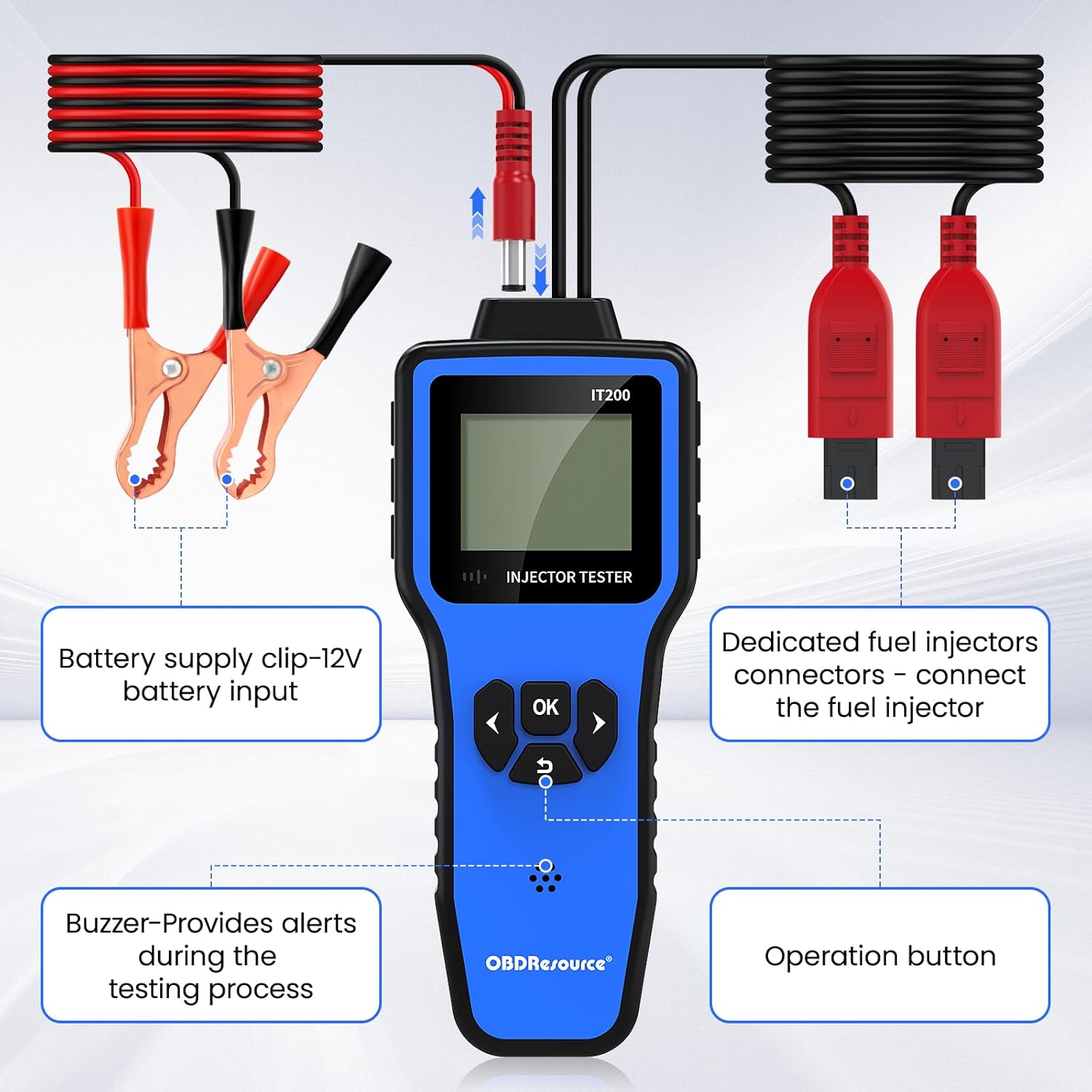 IT200

INJECTOR TESTER

OK

OBDResource®

Battery supply clip-12V battery input

Dedicated fuel injectors connectors - connect the fuel injector

Buzzer-Provides alerts during the testing process

Operation button