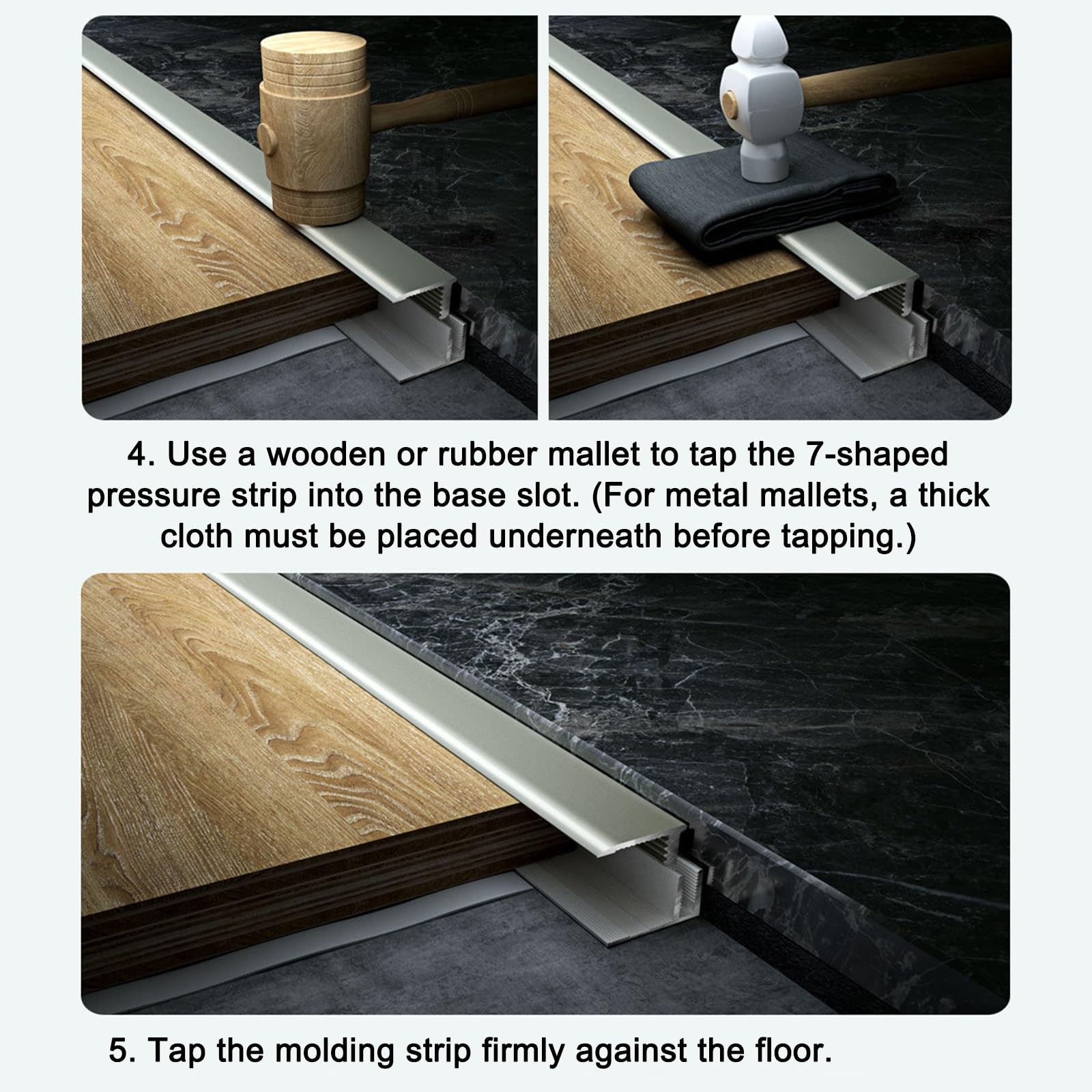 4. Use a wooden or rubber mallet to tap the 7-shaped pressure strip into the base slot. (For metal mallets, a thick cloth must be placed underneath before tapping.)

5. Tap the molding strip firmly against the floor.