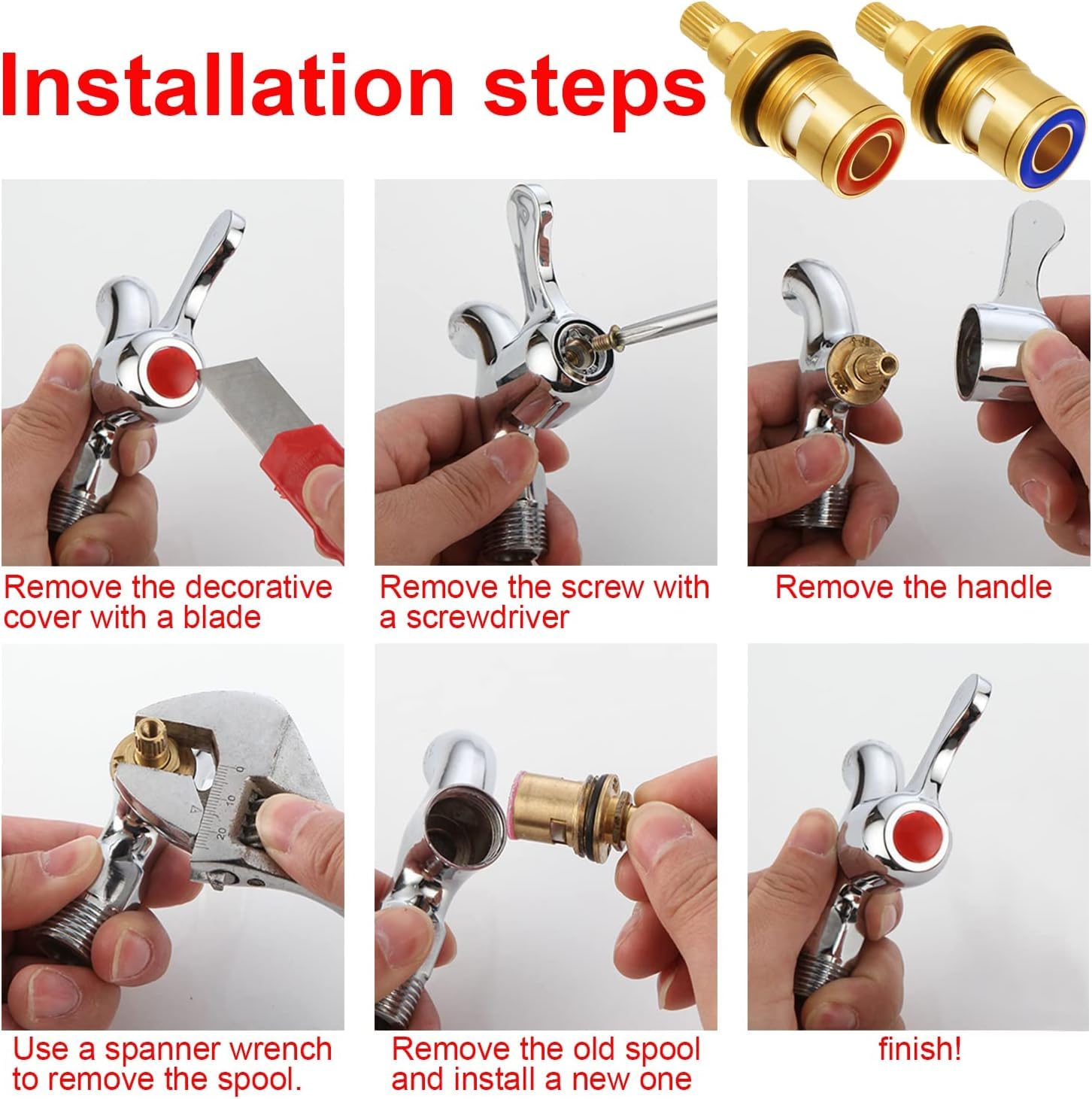 Installation steps

Remove the decorative cover with a blade

Remove the screw with a screwdriver

Remove the handle

Use a spanner wrench to remove the spool.

Remove the old spool and install a new one

finish!