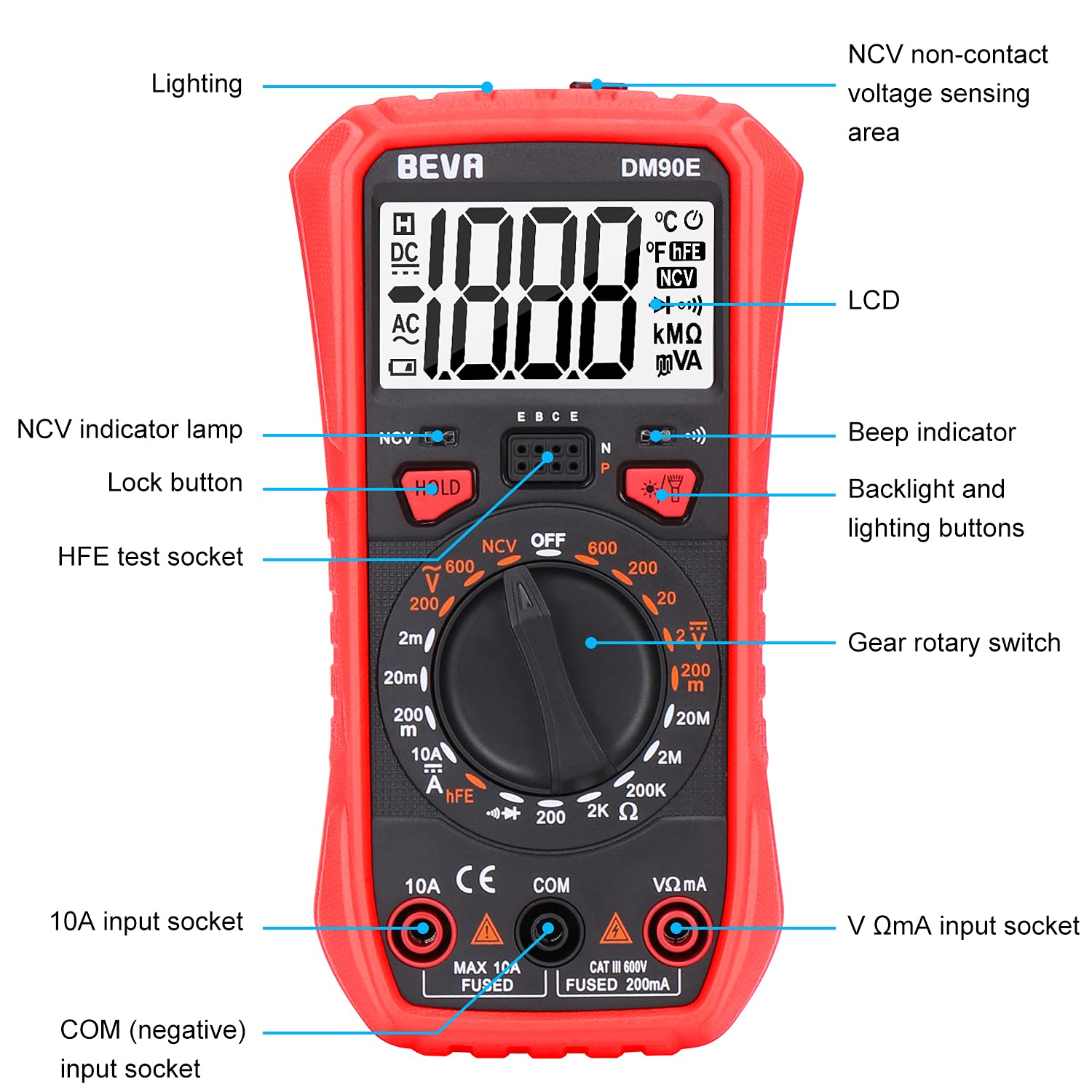 Lighting

NCV non-contact voltage sensing area

BEVA DM90E

H
DC
AC
1888
°C
°F hFE
NCV
kMΩ
mVA

LCD

NCV indicator lamp

NCV

E B C E

N
P

Beep indicator

Lock button

HOLD

Backlight and lighting buttons

HFE test socket

NCV OFF 600
200
20
2 V
200 m
20M
2M
200K
2K Ω
200
hFE
A
10A
200 m
20m
2m
200
600 V

Gear rotary switch

10A CE COM VΩmA

10A input socket

V ΩmA input socket

MAX 10A FUSED

CAT III 600V FUSED 200mA

COM (negative) input socket