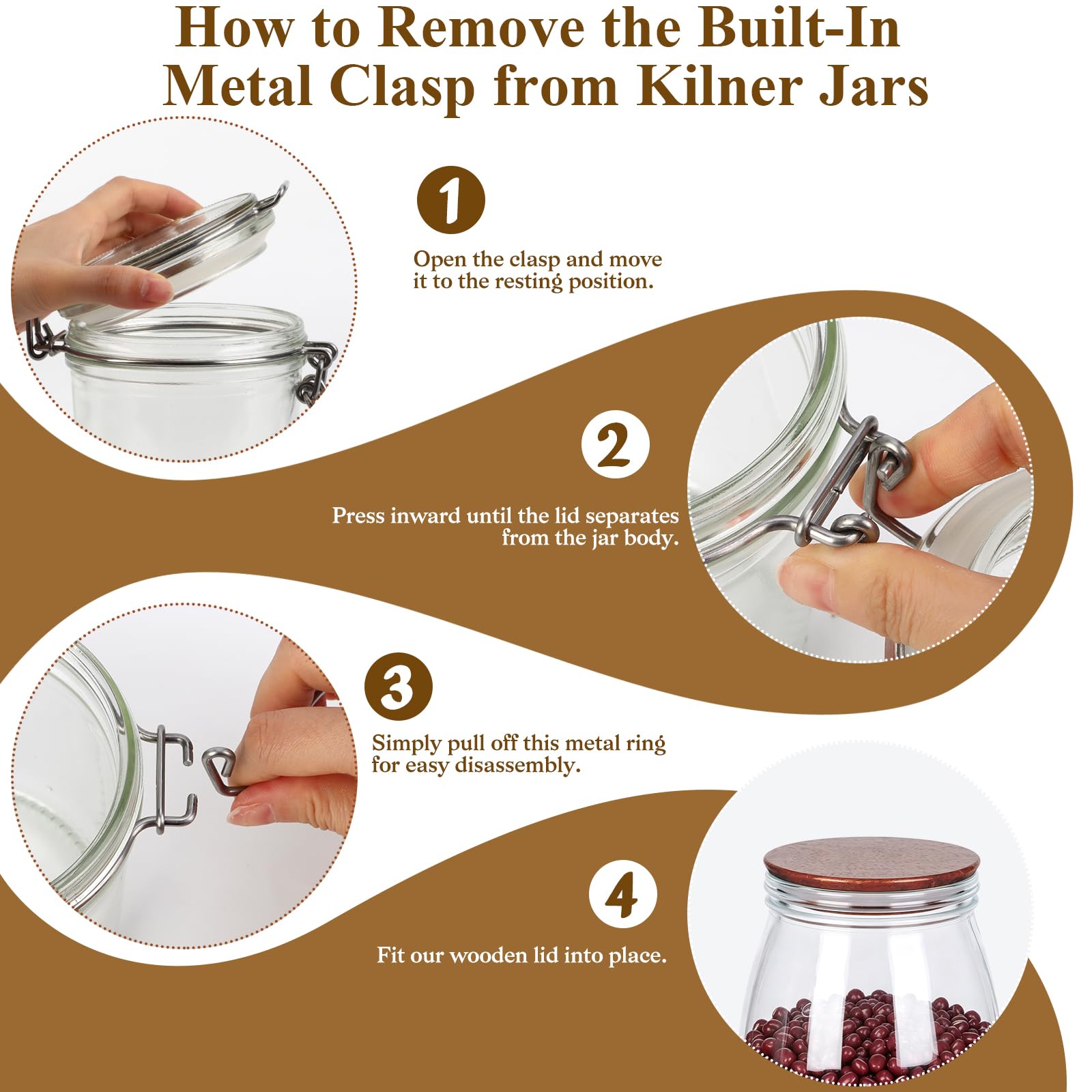 How to Remove the Built-In Metal Clasp from Kilner Jars

1

Open the clasp and move it to the resting position.

2

Press inward until the lid separates from the jar body.

3

Simply pull off this metal ring for easy disassembly.

4

Fit our wooden lid into place.