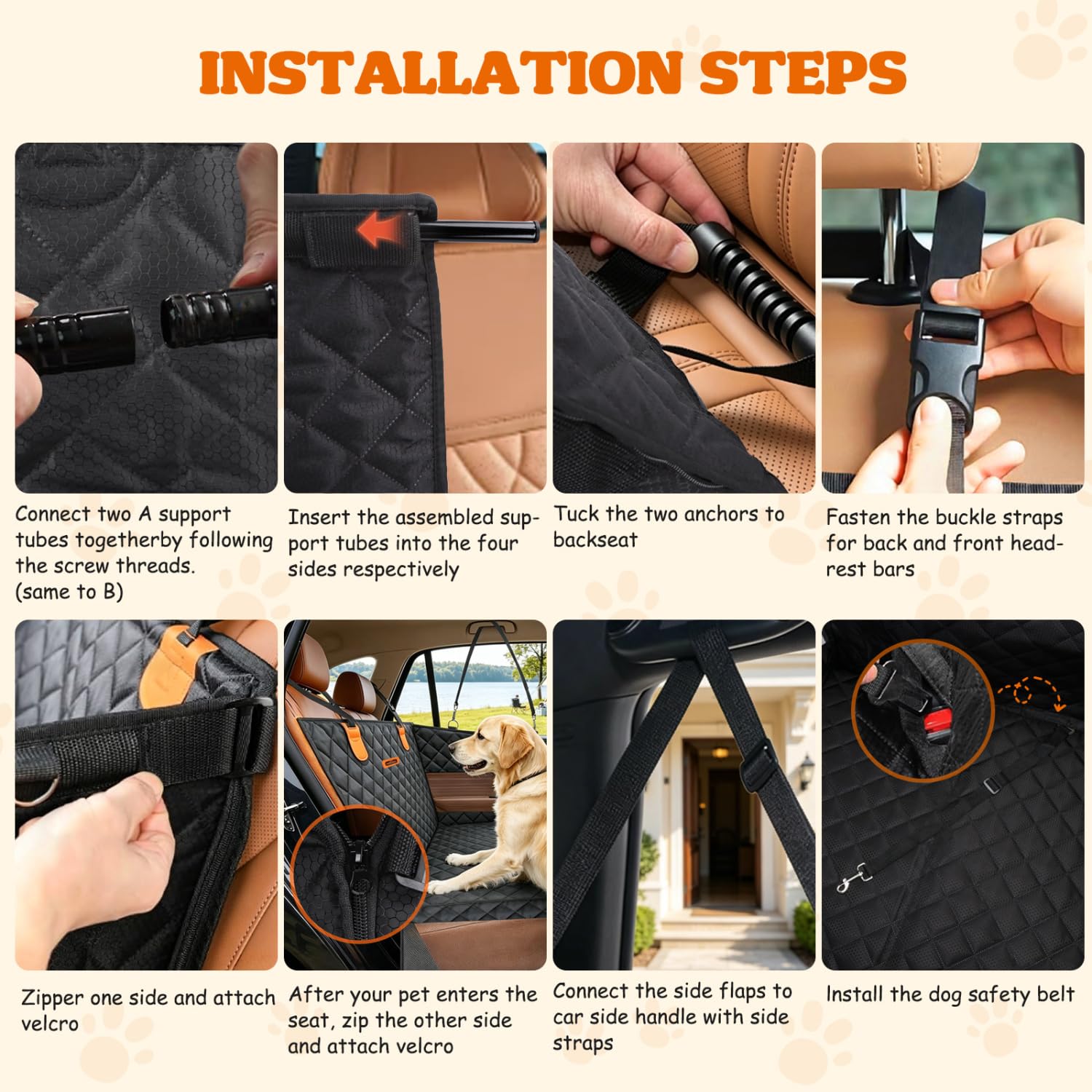 INSTALLATION STEPS

Connect two A support tubes togetherby following the screw threads. (same to B)

Insert the assembled support tubes into the four sides respectively

Tuck the two anchors to backseat

Fasten the buckle straps for back and front headrest bars

Zipper one side and attach velcro

After your pet enters the seat, zip the other side and attach velcro

Connect the side flaps to car side handle with side straps

Install the dog safety belt